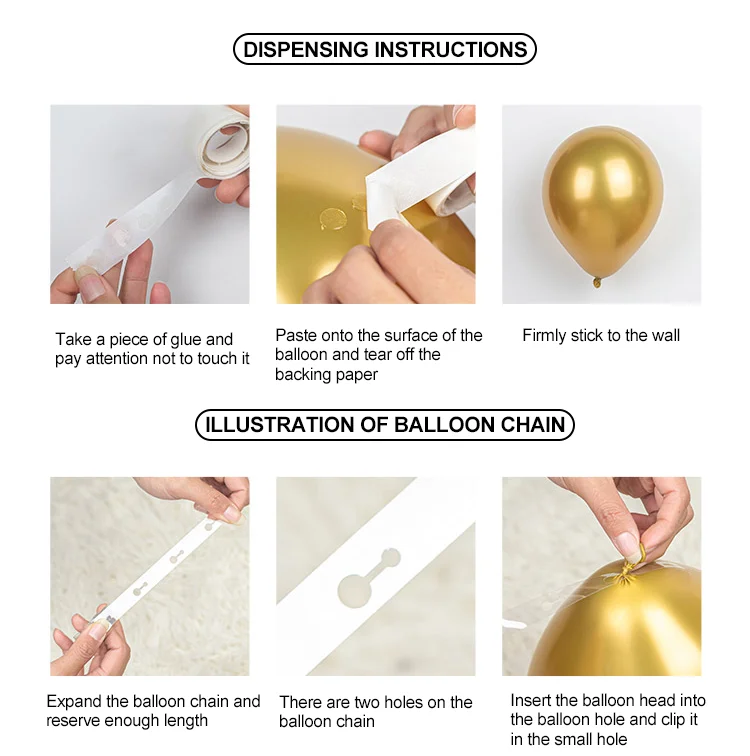 DISPENSING INSTRUCTIONS

Take a piece of glue and pay attention not to touch it

Paste onto the surface of the balloon and tear off the backing paper

Firmly stick to the wall

ILLUSTRATION OF BALLOON CHAIN

Expand the balloon chain and reserve enough length

There are two holes on the balloon chain

Insert the balloon head into the balloon hole and clip it in the small hole