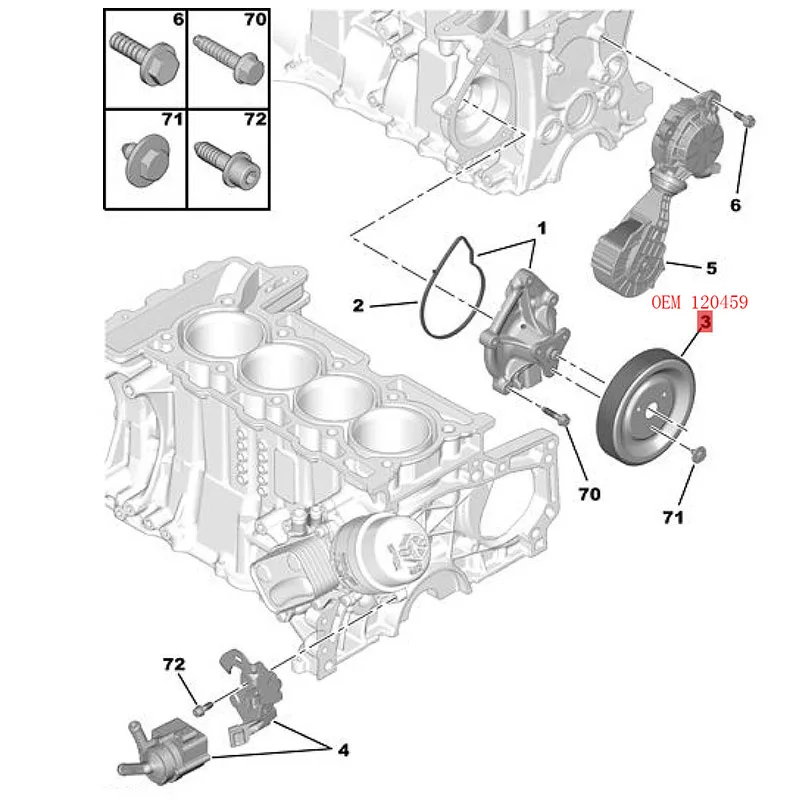 6
70
71
72
6
1
5
2
OEM 120459
3
70
71
72
4