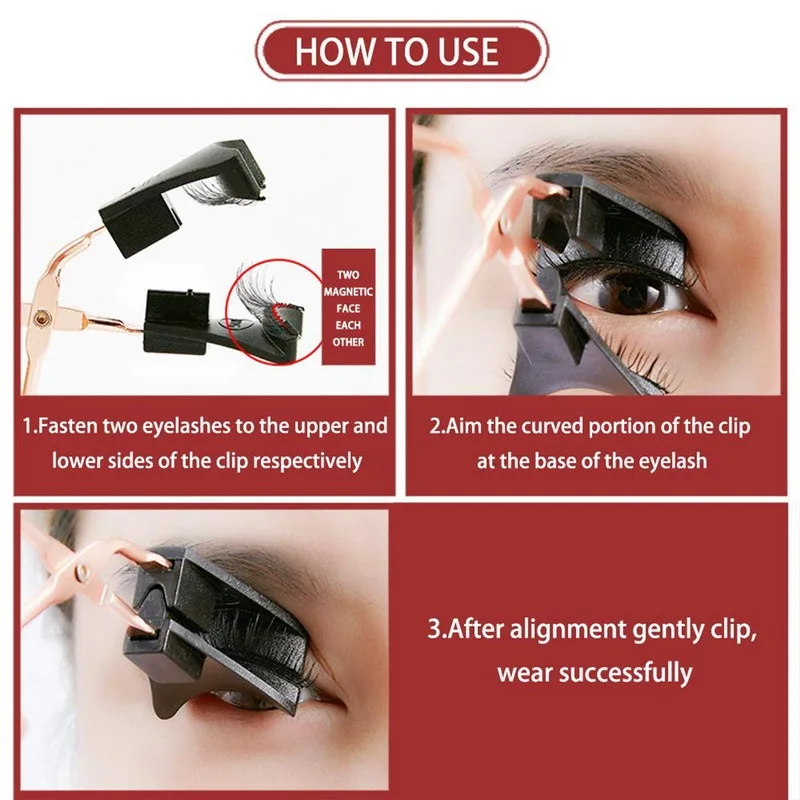 HOW TO USE

TWO MAGNETIC FACE EACH OTHER

1.Fasten two eyelashes to the upper and lower sides of the clip respectively

2.Aim the curved portion of the clip at the base of the eyelash

3.After alignment gently clip, wear successfully