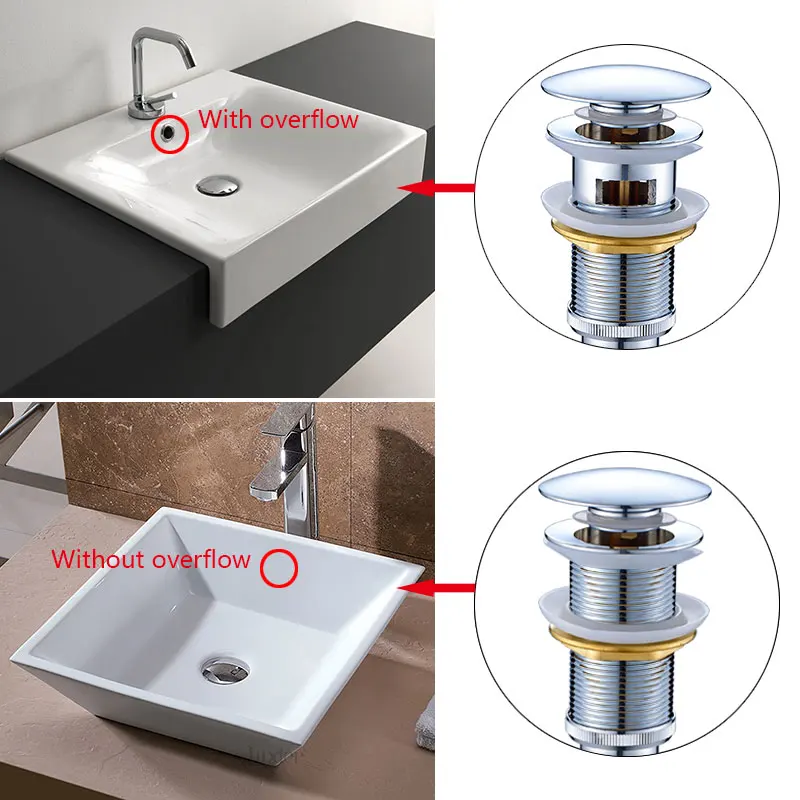 With overflow

Without overflow