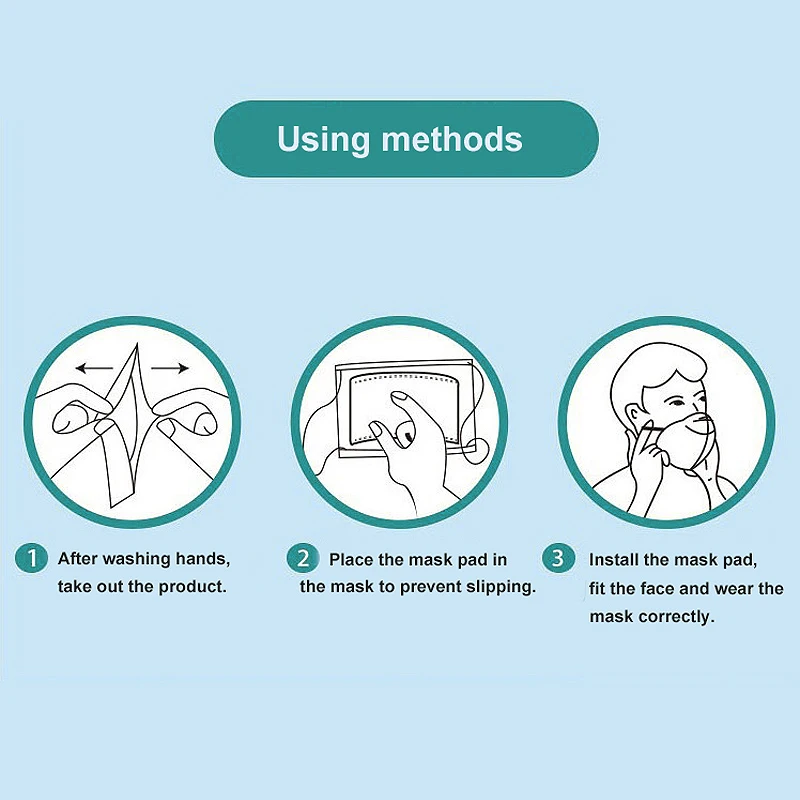 Using methods

1 After washing hands, take out the product.

2 Place the mask pad in the mask to prevent slipping.

3 Install the mask pad, fit the face and wear the mask correctly.