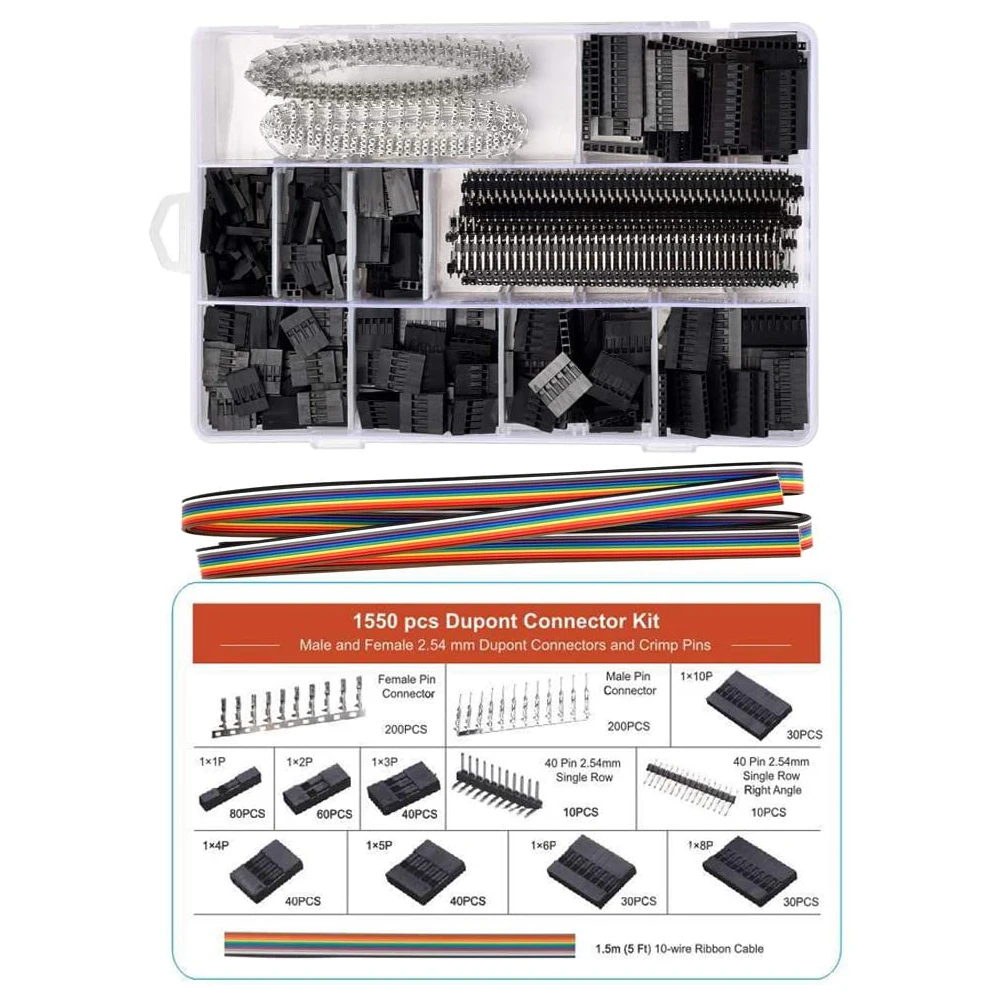 1550 pcs Dupont Connector Kit

Male and Female 2.54 mm Dupont Connectors and Crimp Pins

Female Pin Connector
200PCS

Male Pin Connector
200PCS

1×10P
30PCS

1×1P
80PCS

1×2P
60PCS

1×3P
40PCS

40 Pin 2.54mm Single Row
10PCS

40 Pin 2.54mm Single Row Right Angle
10PCS

1×4P
40PCS

1×5P
40PCS

1×6P
30PCS

1×8P
30PCS

1.5m (5 Ft) 10-wire Ribbon Cable