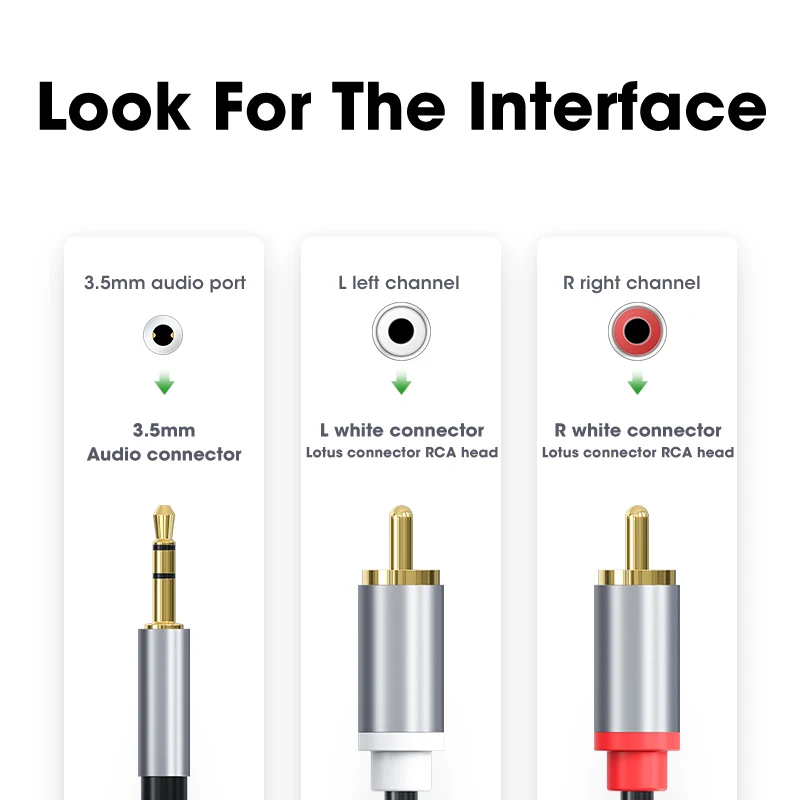 Look For The Interface

3.5mm audio port

3.5mm
Audio connector

L left channel

L white connector
Lotus connector RCA head

R right channel

R white connector
Lotus connector RCA head