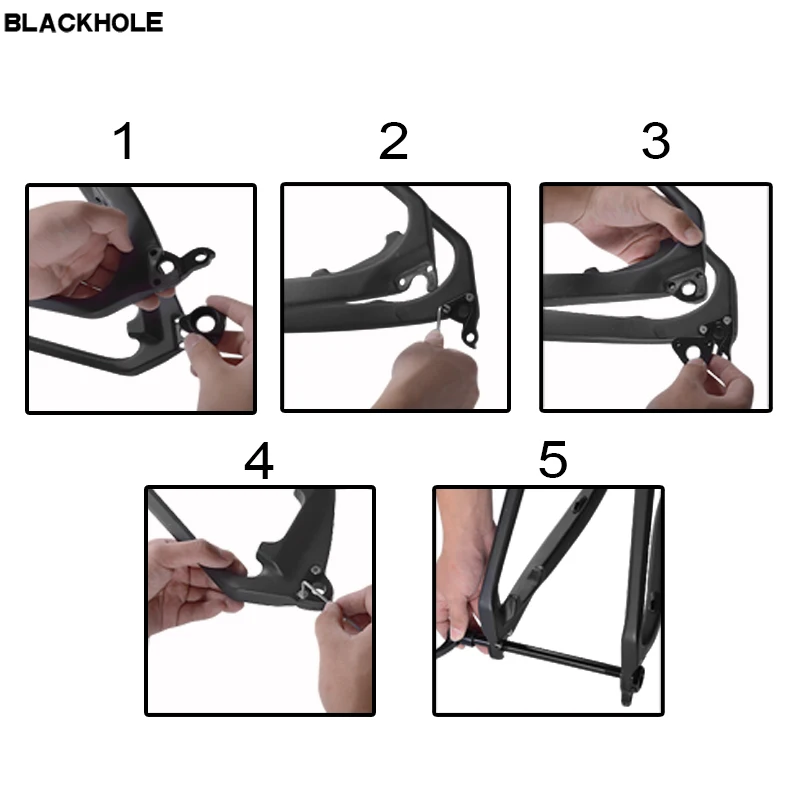 BLACKHOLE

1

2

3

4

5