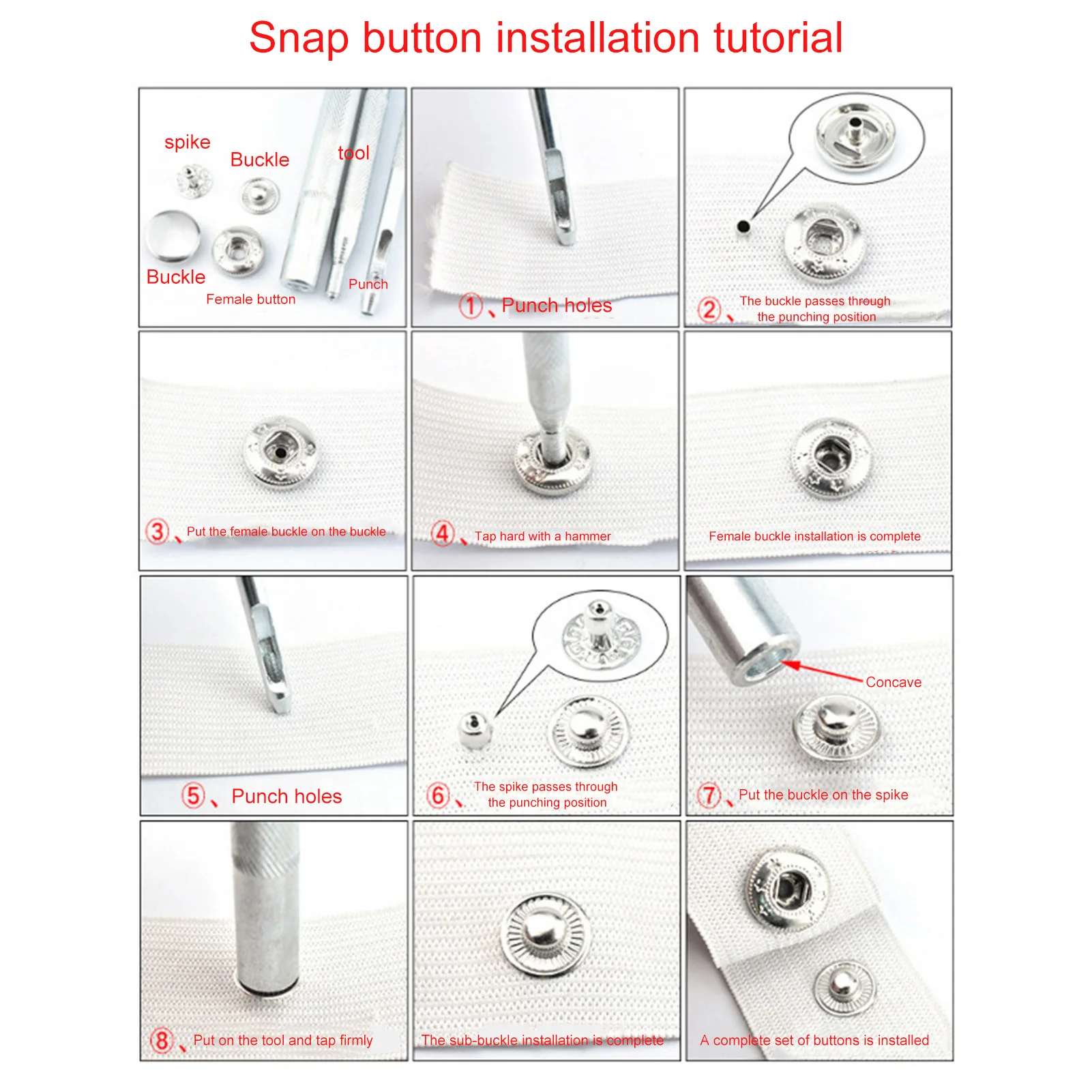 Snap button installation tutorial

spike

Buckle

tool

Buckle

Female button

Punch

①、Punch holes

②、The buckle passes through the punching position

③、Put the female buckle on the buckle

④、Tap hard with a hammer

Female buckle installation is complete

⑤、Punch holes

⑥、The spike passes through the punching position

Concave

⑦、Put the buckle on the spike

⑧、Put on the tool and tap firmly

The sub-buckle installation is complete

A complete set of buttons is installed