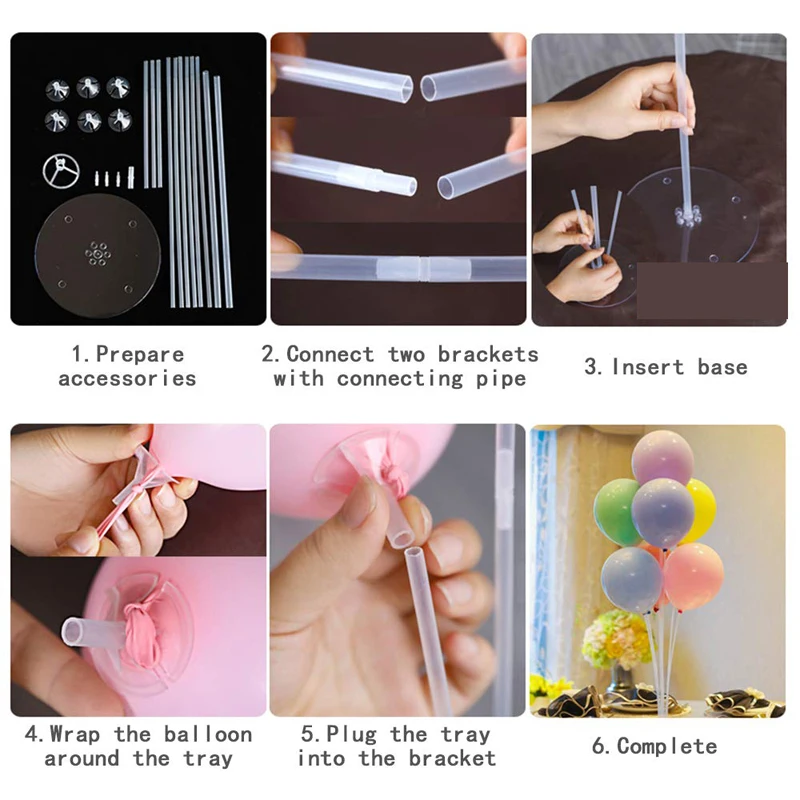 1. Prepare accessories

2. Connect two brackets with connecting pipe

3. Insert base

4. Wrap the balloon around the tray

5. Plug the tray into the bracket

6. Complete