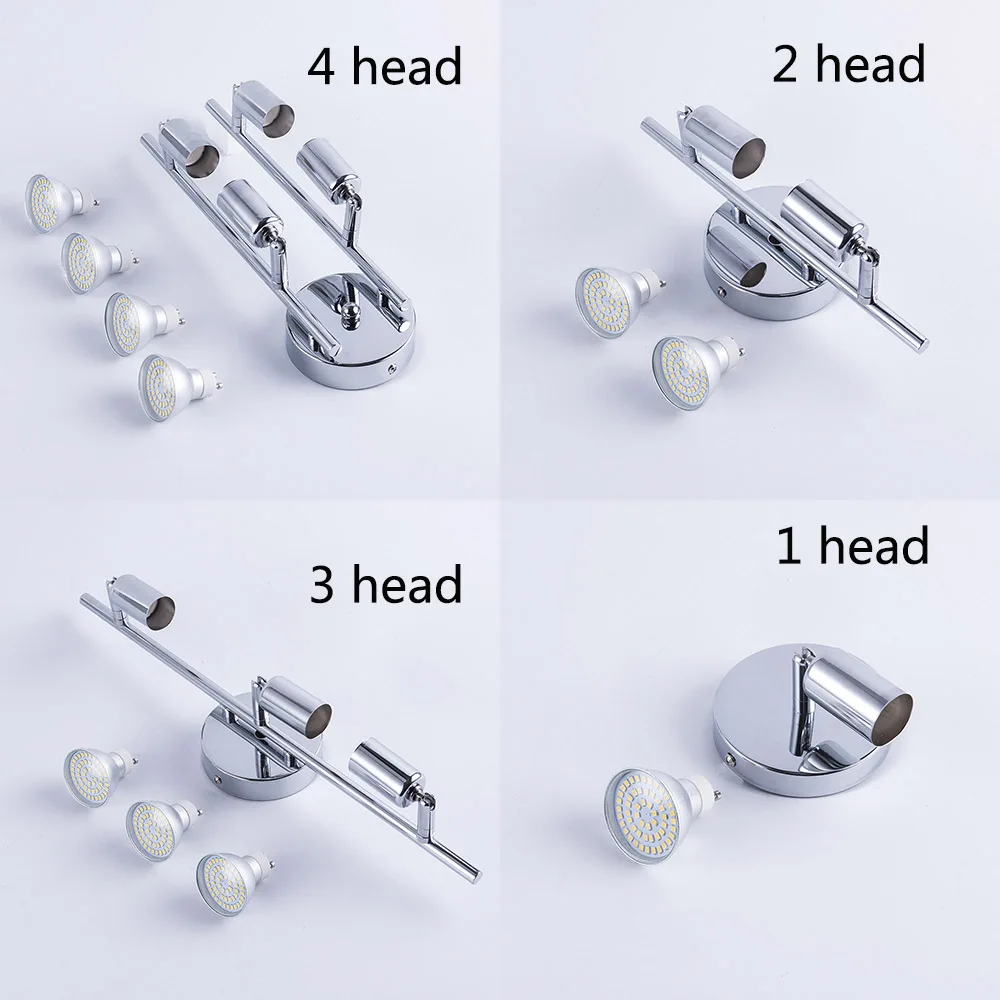 4 head

2 head

3 head

1 head