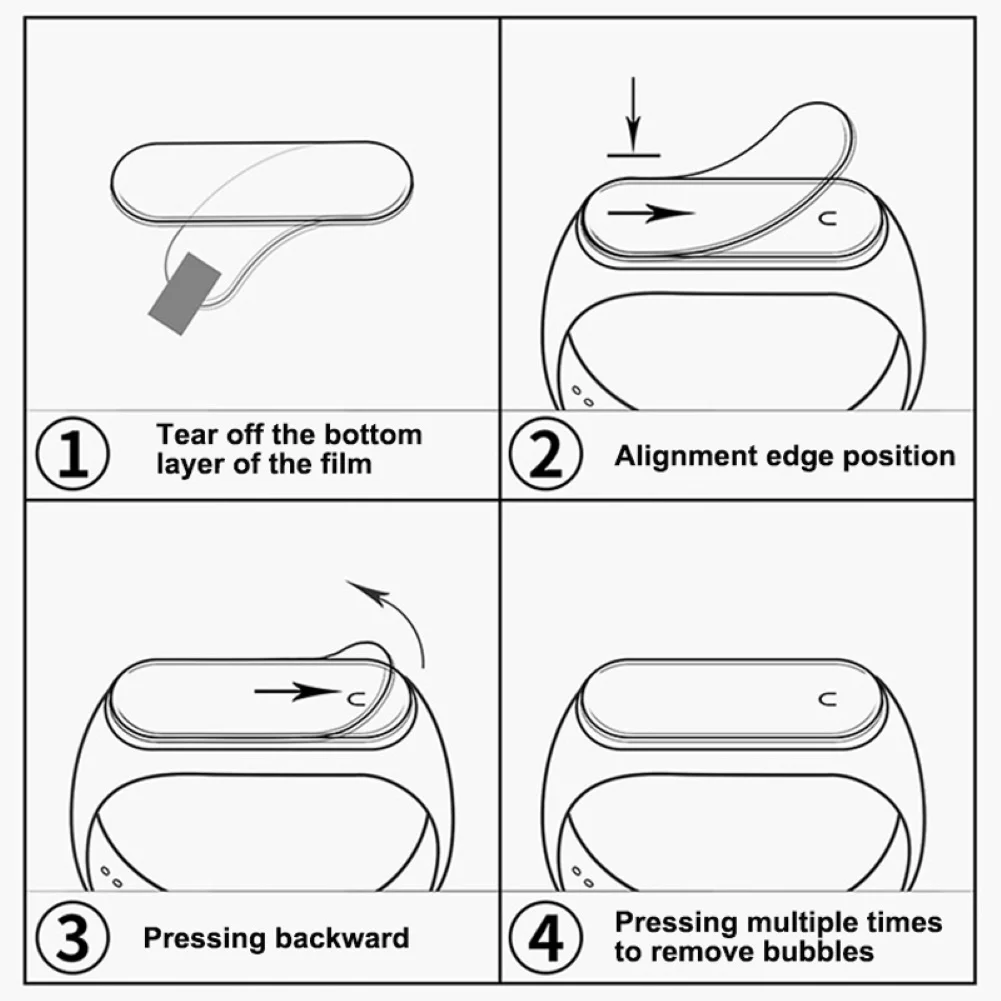 1 Tear off the bottom layer of the film

2 Alignment edge position

3 Pressing backward

4 Pressing multiple times to remove bubbles