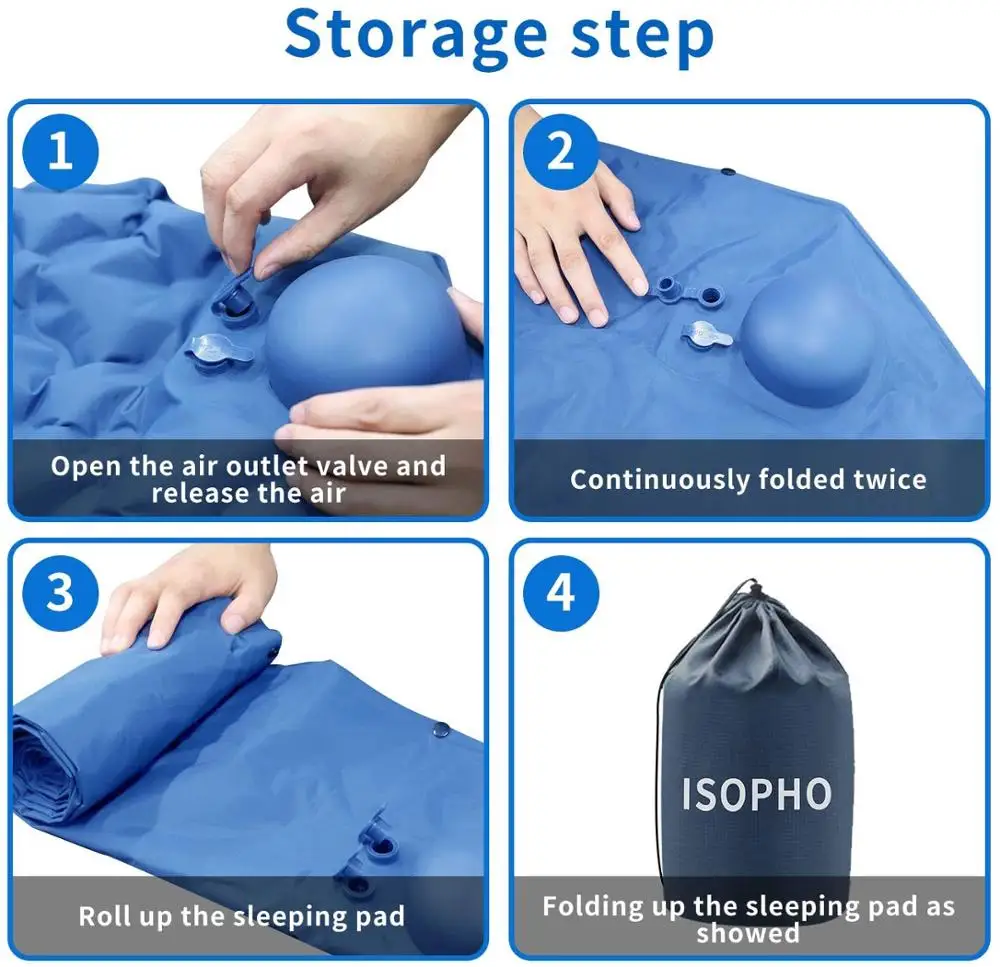 Storage step

1

Open the air outlet valve and release the air

2

Continuously folded twice

3

Roll up the sleeping pad

4

ISOPHO

Folding up the sleeping pad as showed