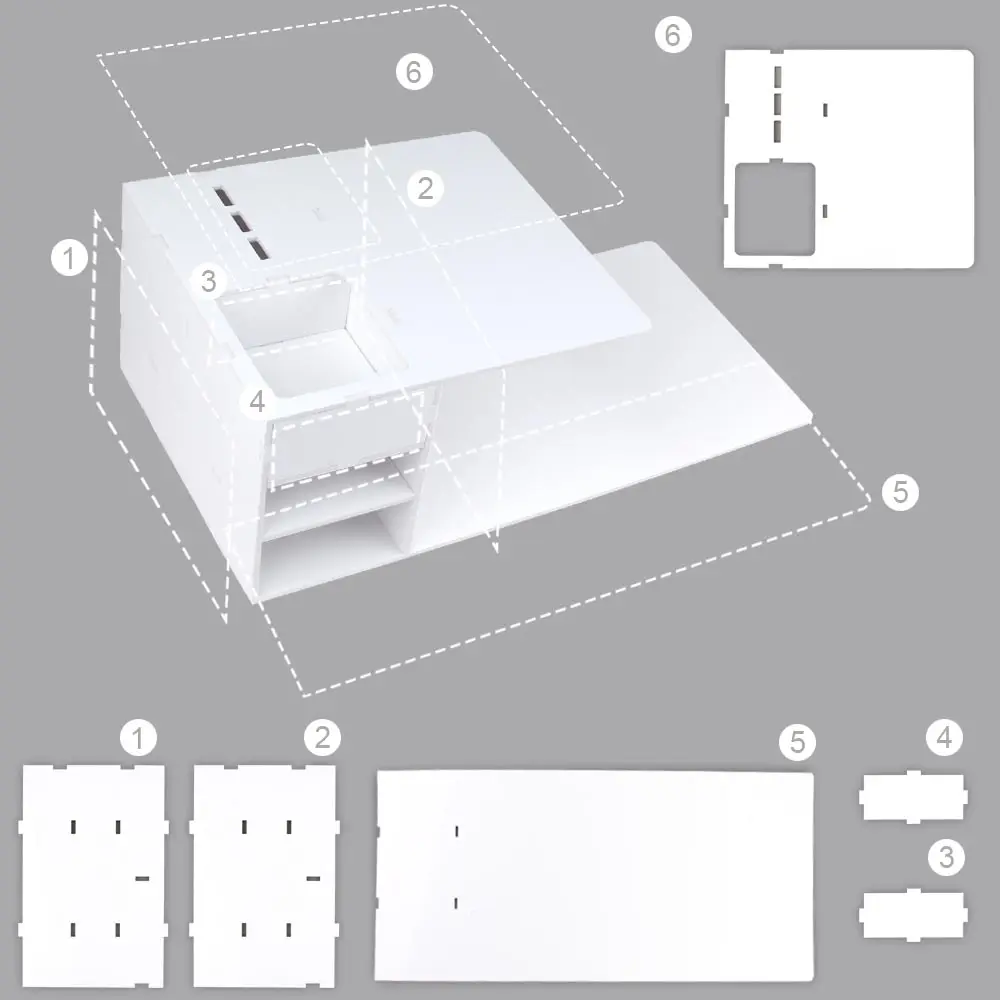 6

6

2

1

3

4

5

1

2

5

4

3