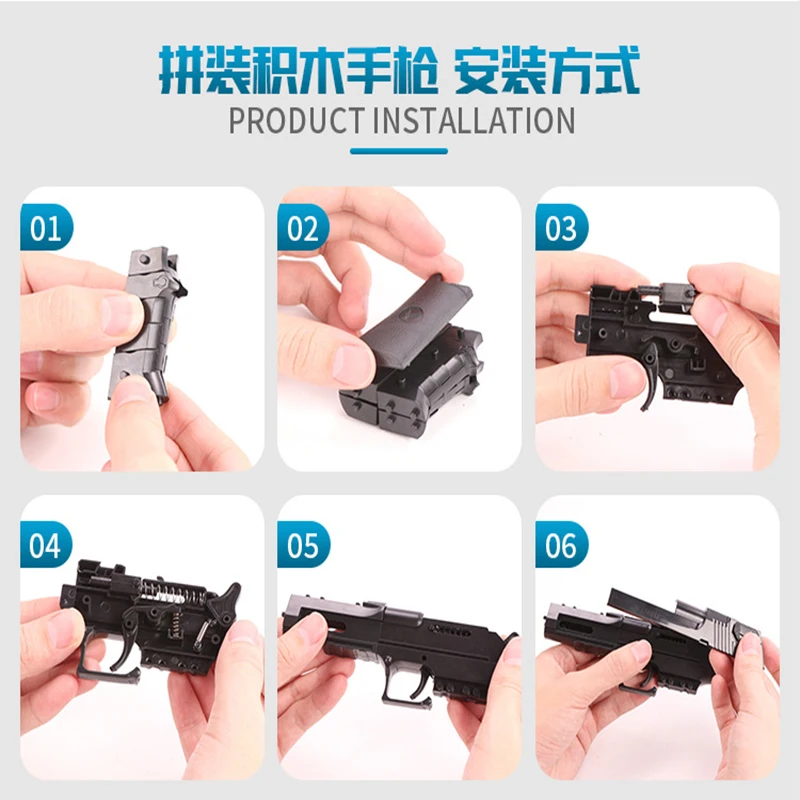 拼装积木手枪 安装方式

PRODUCT INSTALLATION

01

02

03

04

05

06