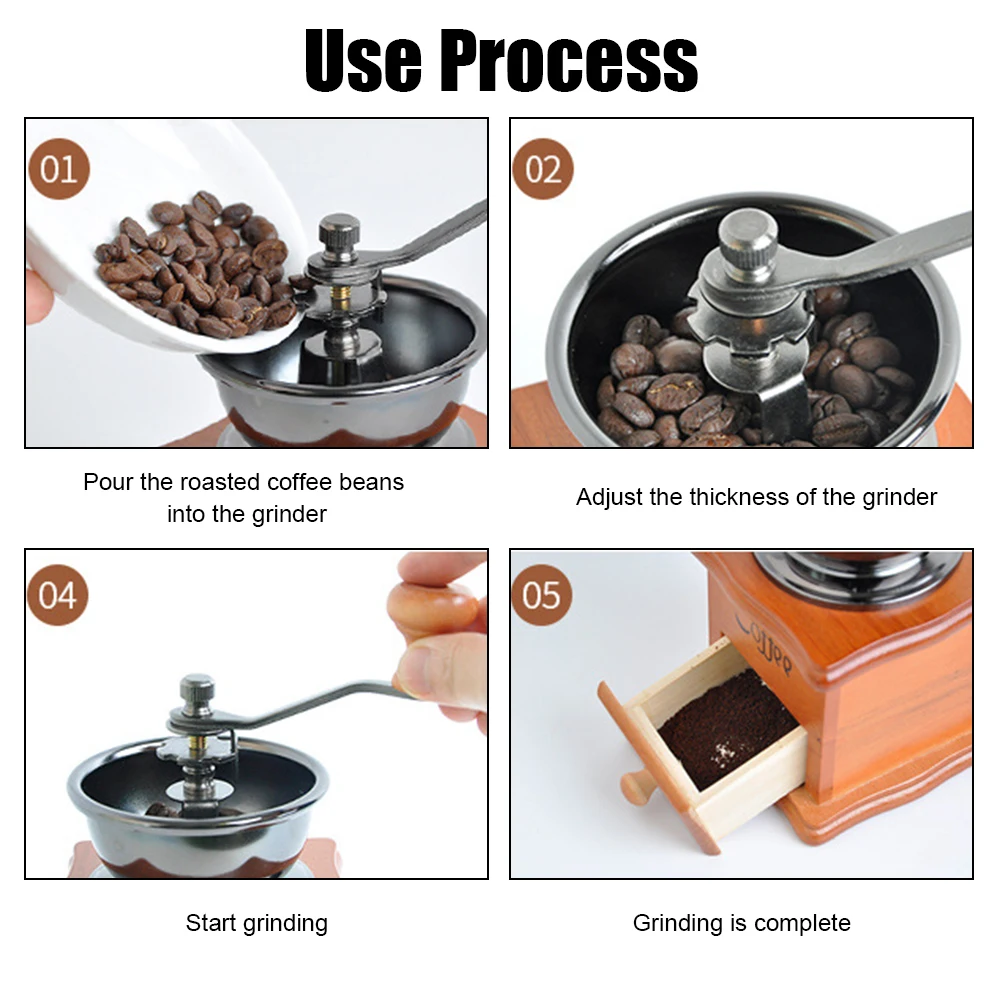 Use Process

01

Pour the roasted coffee beans into the grinder

02

Adjust the thickness of the grinder

04

Start grinding

05

Coffee

Grinding is complete