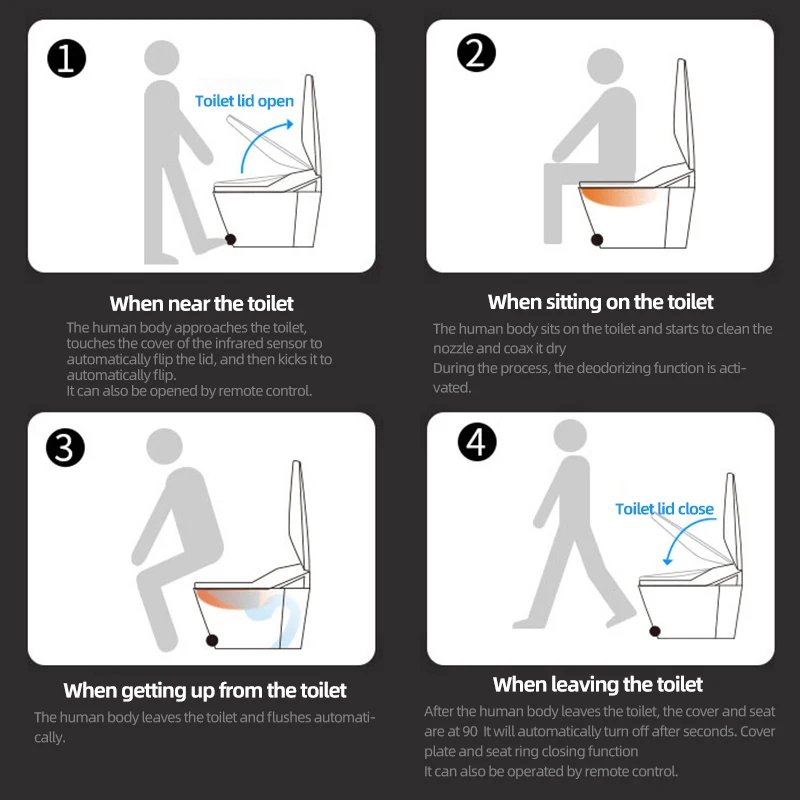 1

Toilet lid open

When near the toilet

The human body approaches the toilet, touches the cover of the infrared sensor to automatically flip the lid, and then kicks it to automatically flip.
It can also be opened by remote control.

2

When sitting on the toilet

The human body sits on the toilet and starts to clean the nozzle and coax it dry
During the process, the deodorizing function is activated.

3

When getting up from the toilet

The human body leaves the toilet and flushes automatically.

4

Toilet lid close

When leaving the toilet

After the human body leaves the toilet, the cover and seat are at 90 It will automatically turn off after seconds. Cover plate and seat ring closing function
It can also be operated by remote control.