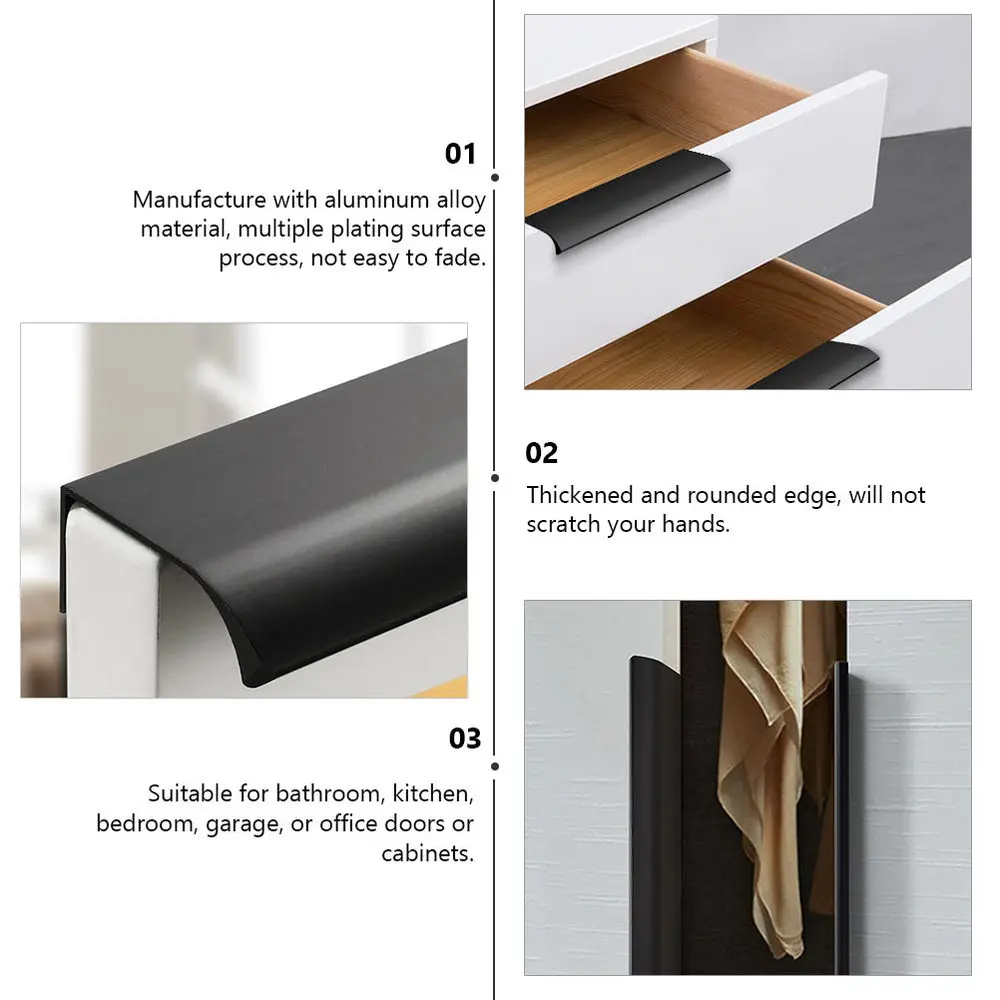 01

Manufacture with aluminum alloy material, multiple plating surface process, not easy to fade.

02

Thickened and rounded edge, will not scratch your hands.

03

Suitable for bathroom, kitchen, bedroom, garage, or office doors or cabinets.