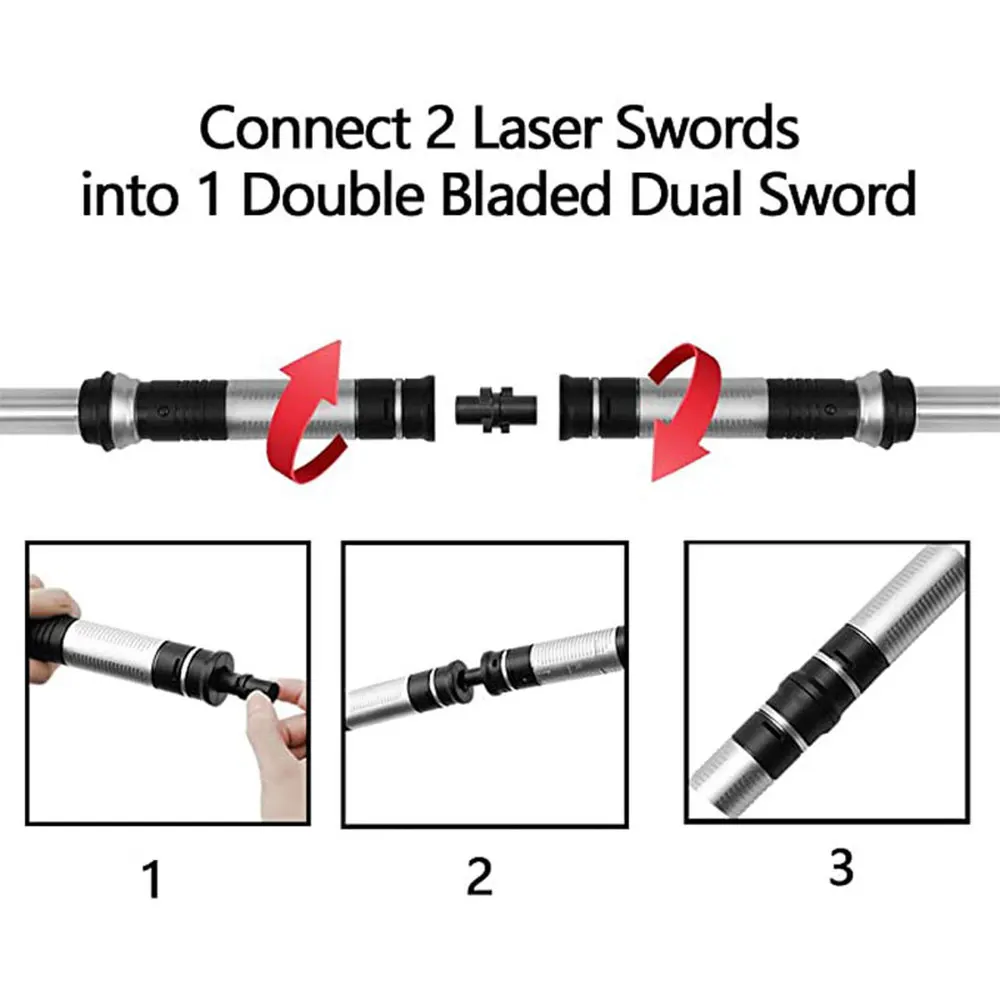 Connect 2 Laser Swords into 1 Double Bladed Dual Sword

1

2

3