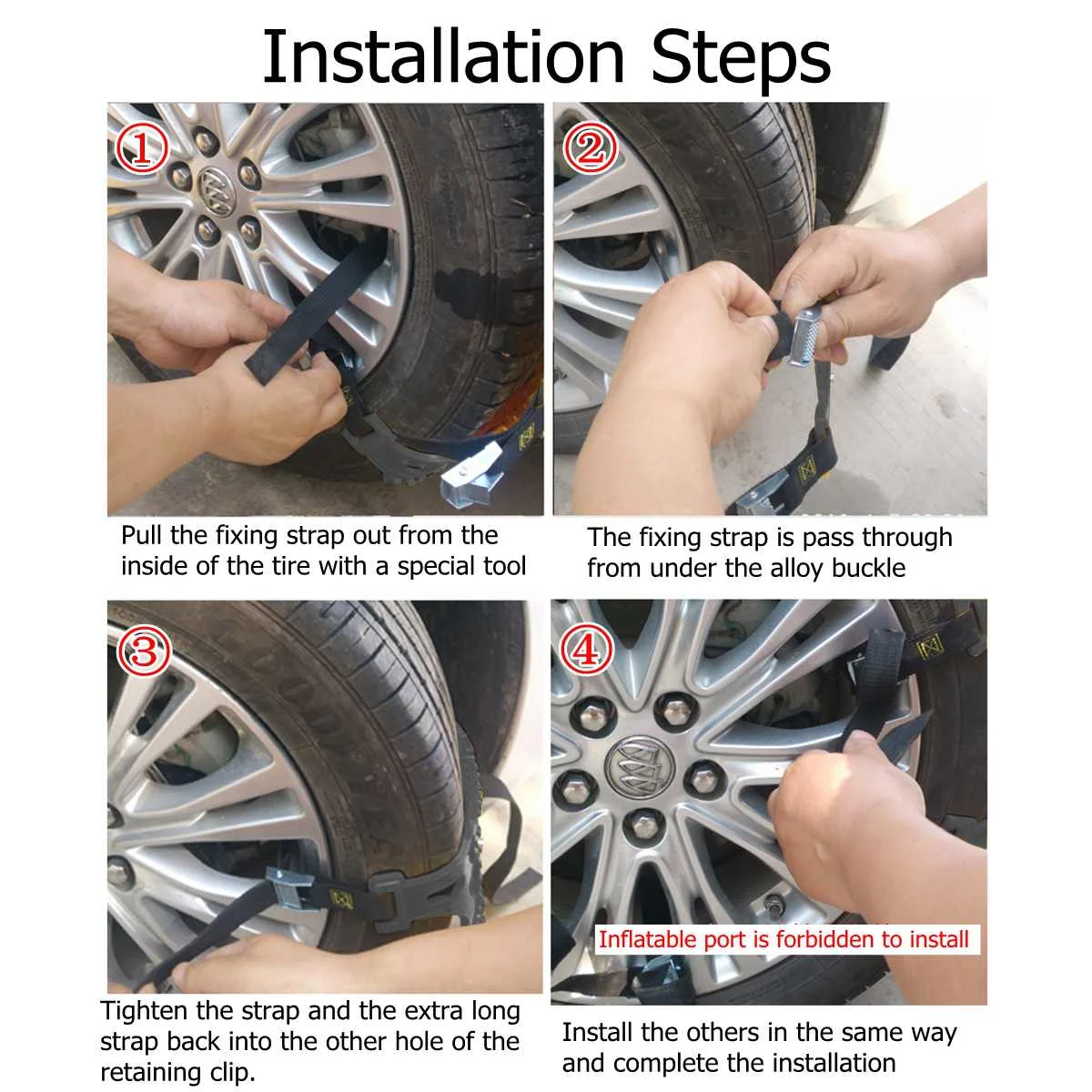 Installation Steps

①

Pull the fixing strap out from the inside of the tire with a special tool

②

The fixing strap is pass through from under the alloy buckle

③

Tighten the strap and the extra long strap back into the other hole of the retaining clip.

④

Inflatable port is forbidden to install

Install the others in the same way and complete the installation