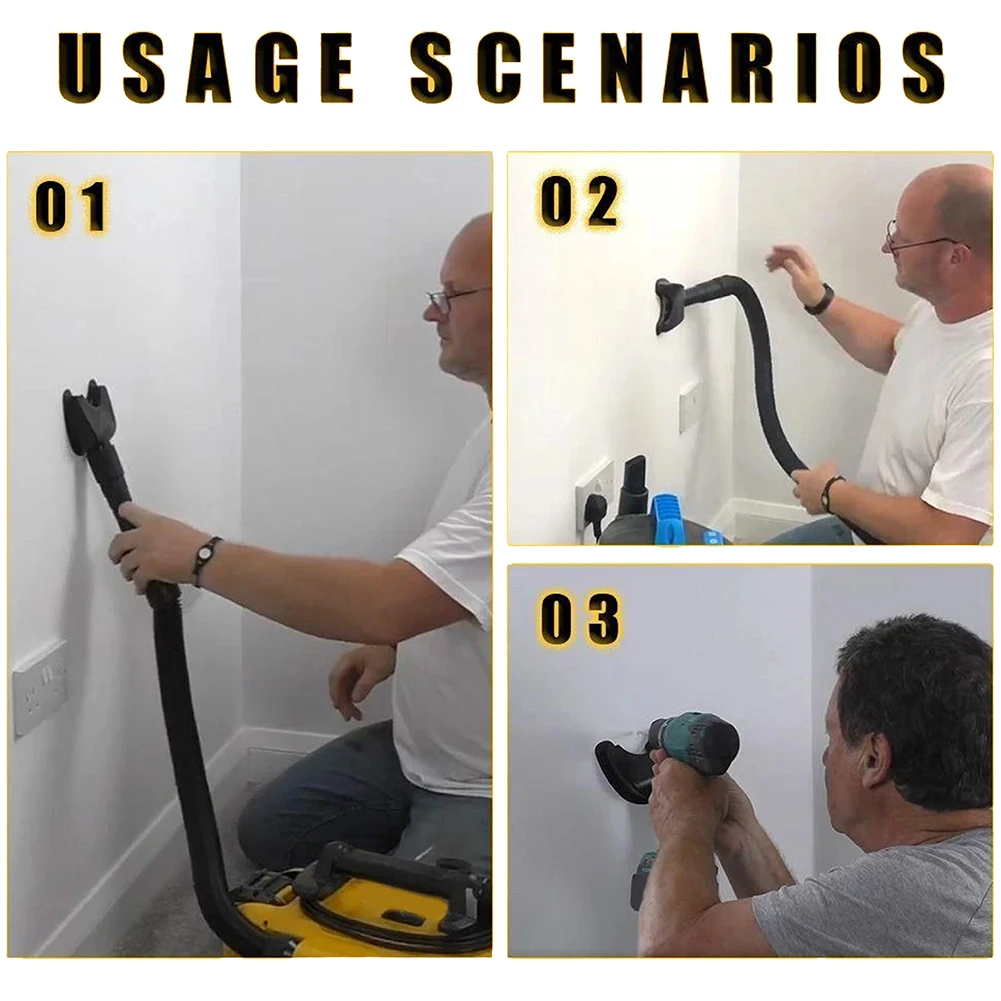 USAGE SCENARIOS

01

02

03