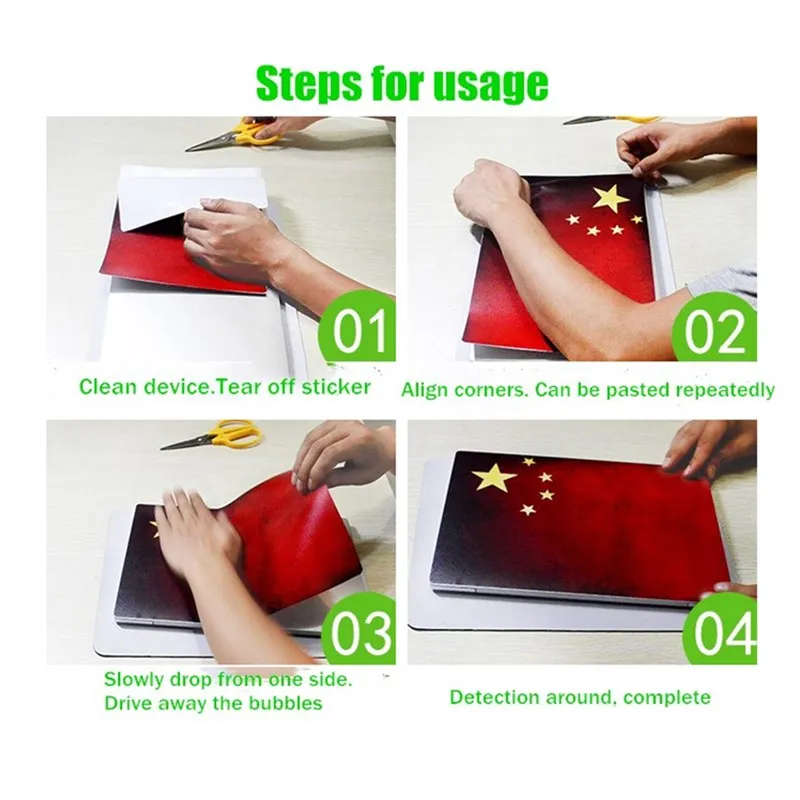 Steps for usage

01

Clean device.Tear off sticker

02

Align corners. Can be pasted repeatedly

03

Slowly drop from one side. Drive away the bubbles

04

Detection around, complete