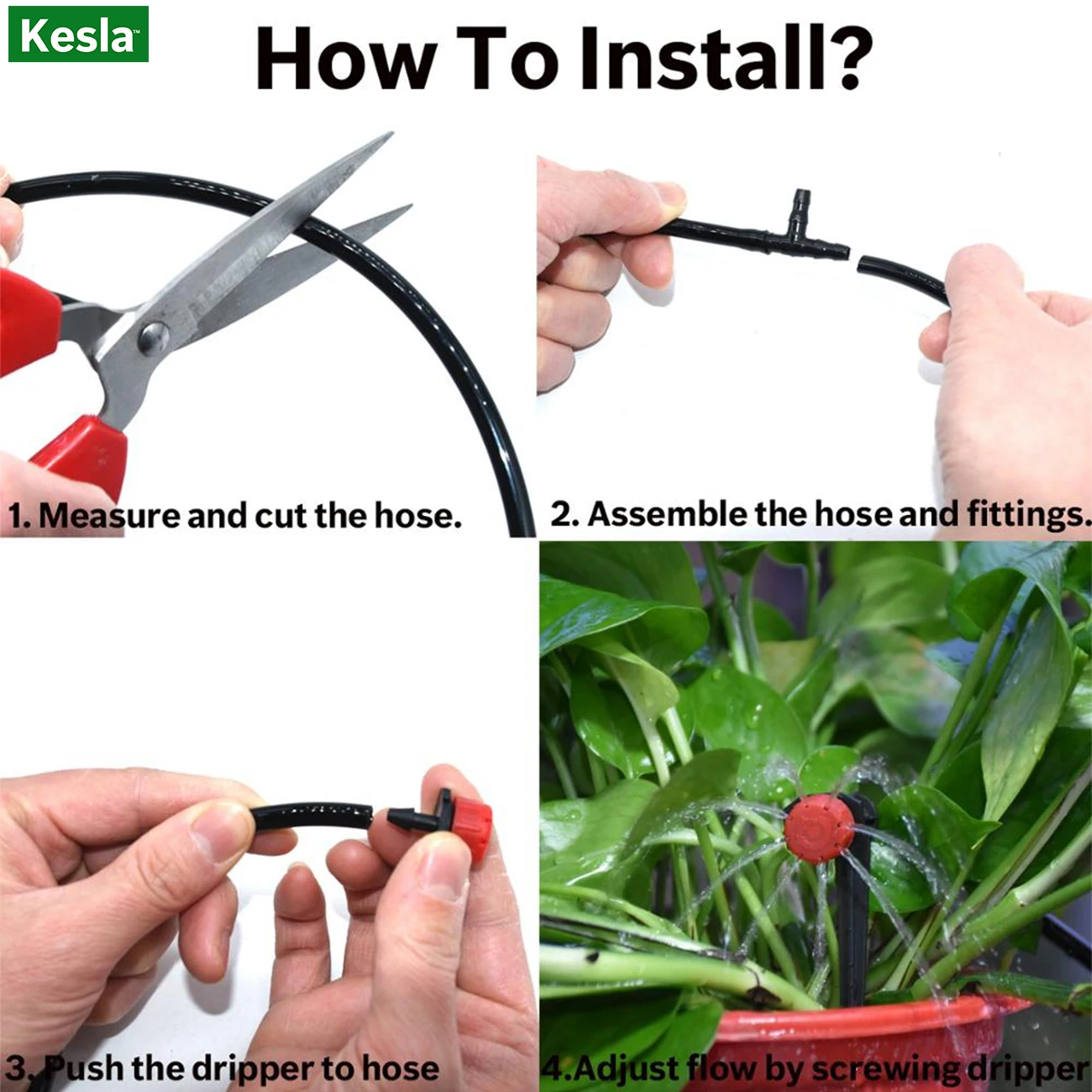 Kesla™

How To Install?

1. Measure and cut the hose.

2. Assemble the hose and fittings.

3. Push the dripper to hose

4.Adjust flow by screwing dripper