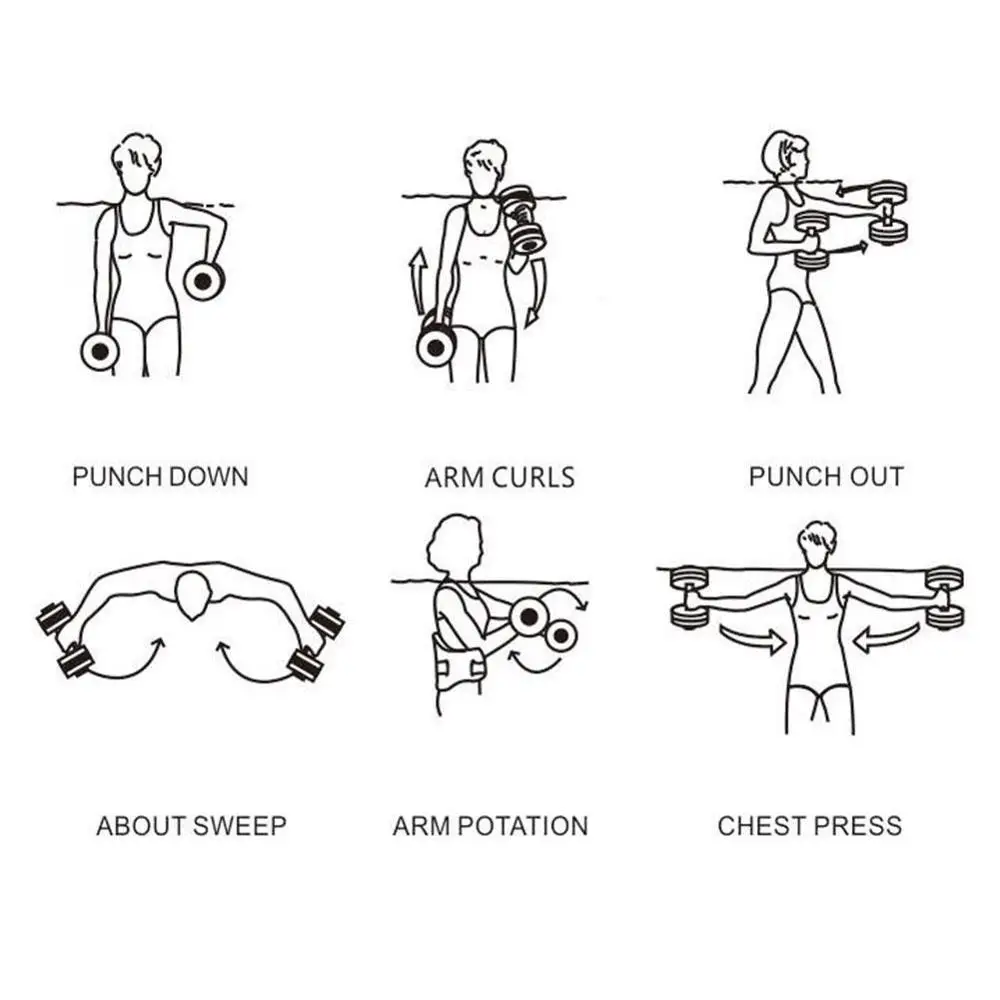 PUNCH DOWN

ARM CURLS

PUNCH OUT

ABOUT SWEEP

ARM POTATION

CHEST PRESS