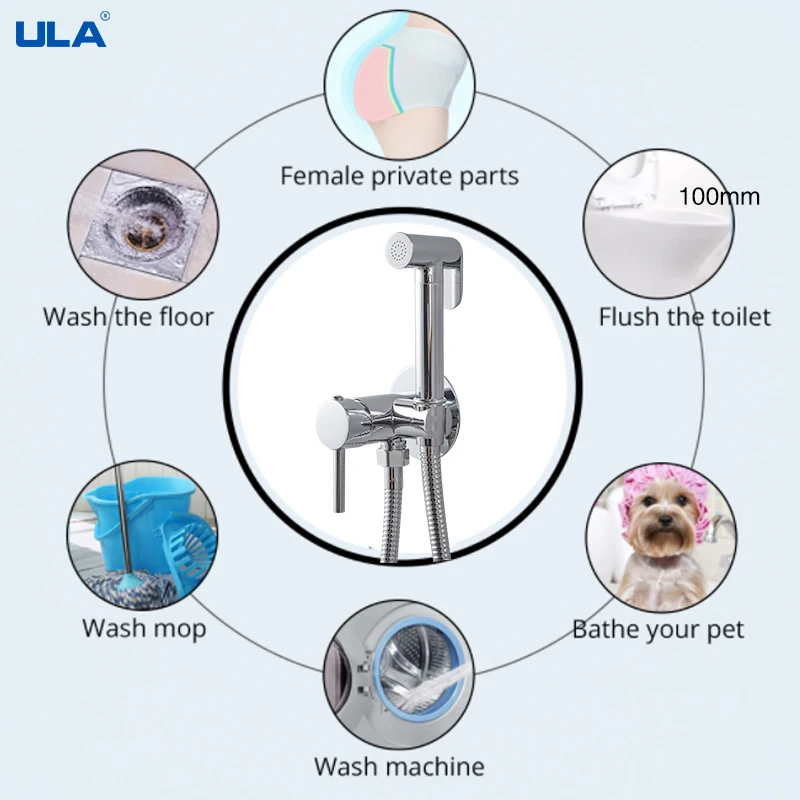 ULA®

Female private parts

100mm

Wash the floor

Flush the toilet

Wash mop

Bathe your pet

Wash machine