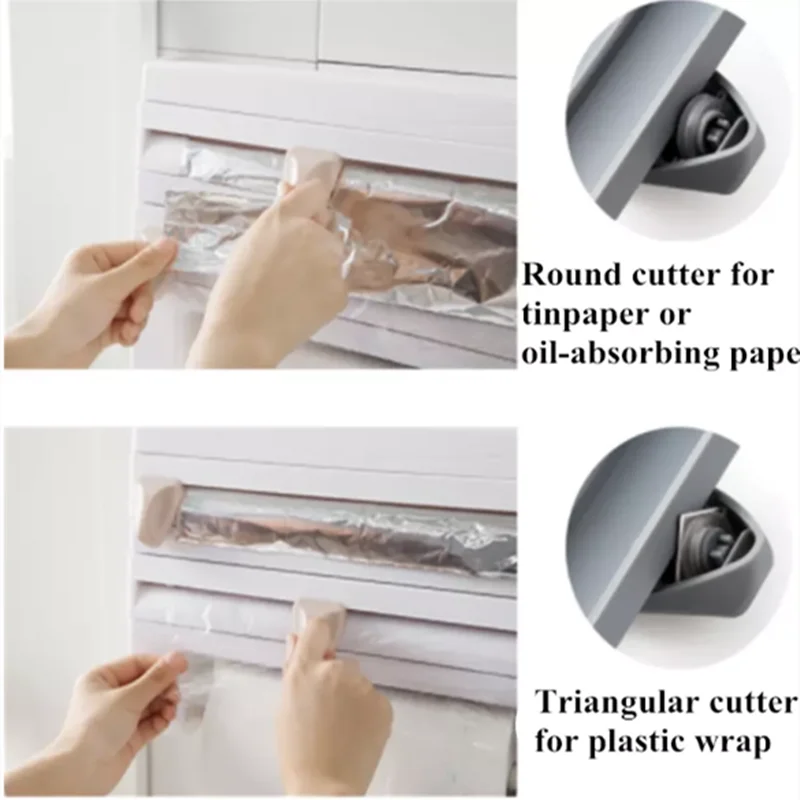 Round cutter for tinpaper or oil-absorbing pape

Triangular cutter for plastic wrap