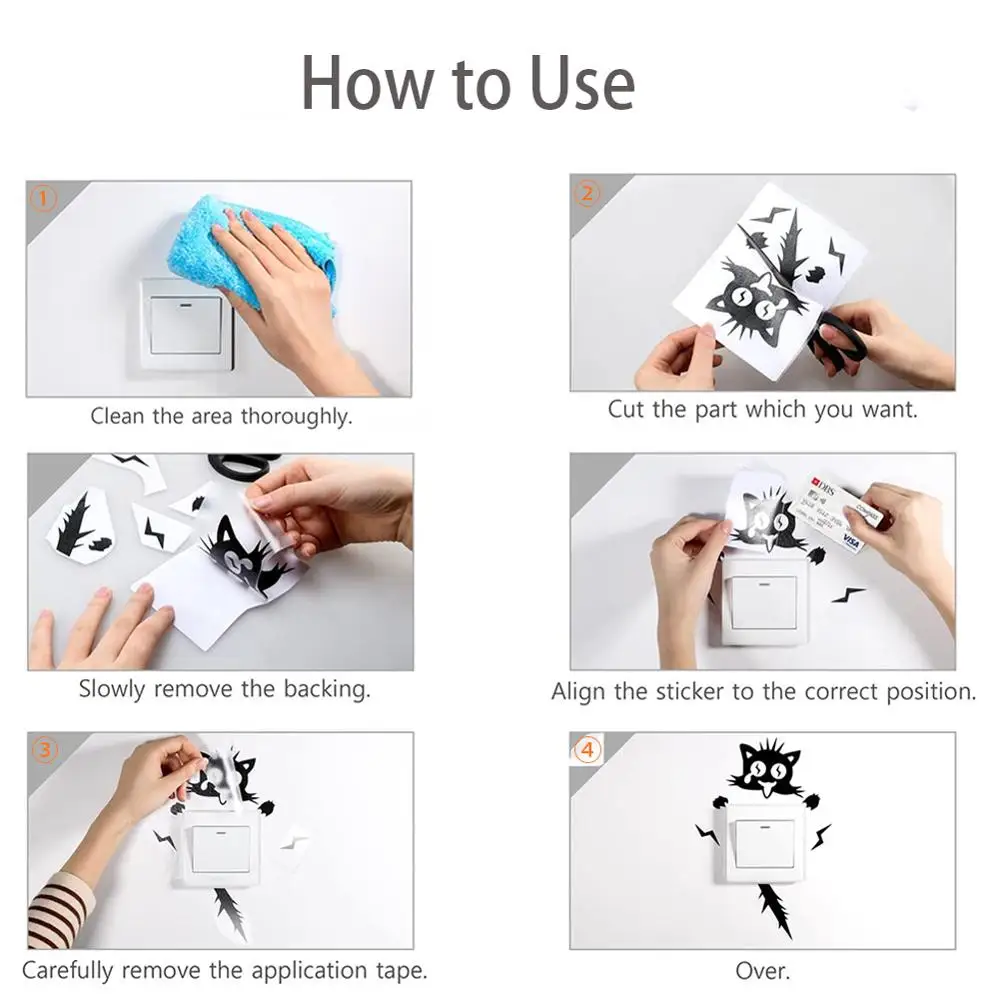 How to Use

1

Clean the area thoroughly.

2

Cut the part which you want.

Slowly remove the backing.

DBS

VISA

Align the sticker to the correct position.

3

Carefully remove the application tape.

4

Over.