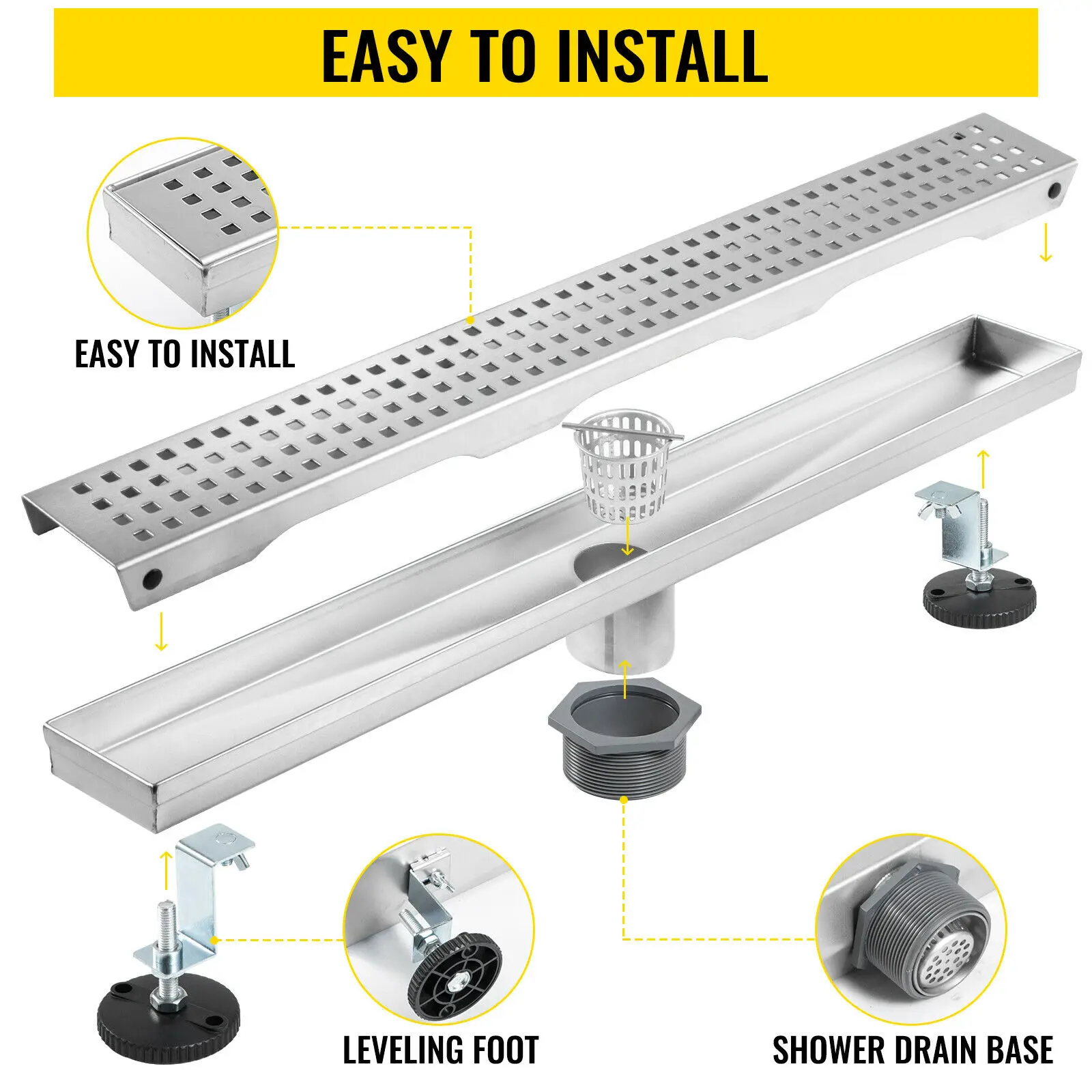 EASY TO INSTALL

EASY TO INSTALL

LEVELING FOOT

SHOWER DRAIN BASE