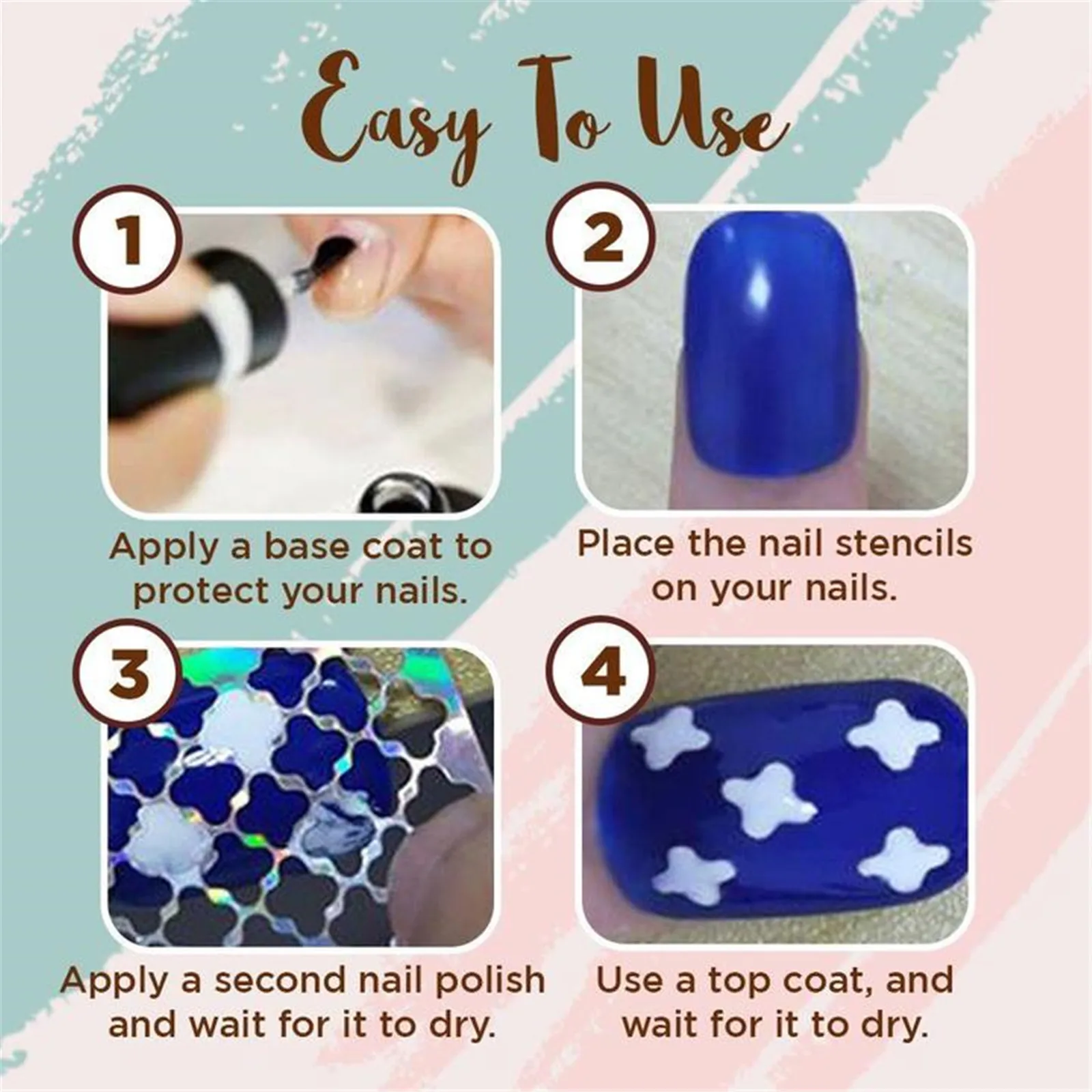 Easy To Use

1

Apply a base coat to protect your nails.

2

Place the nail stencils on your nails.

3

Apply a second nail polish and wait for it to dry.

4

Use a top coat, and wait for it to dry.