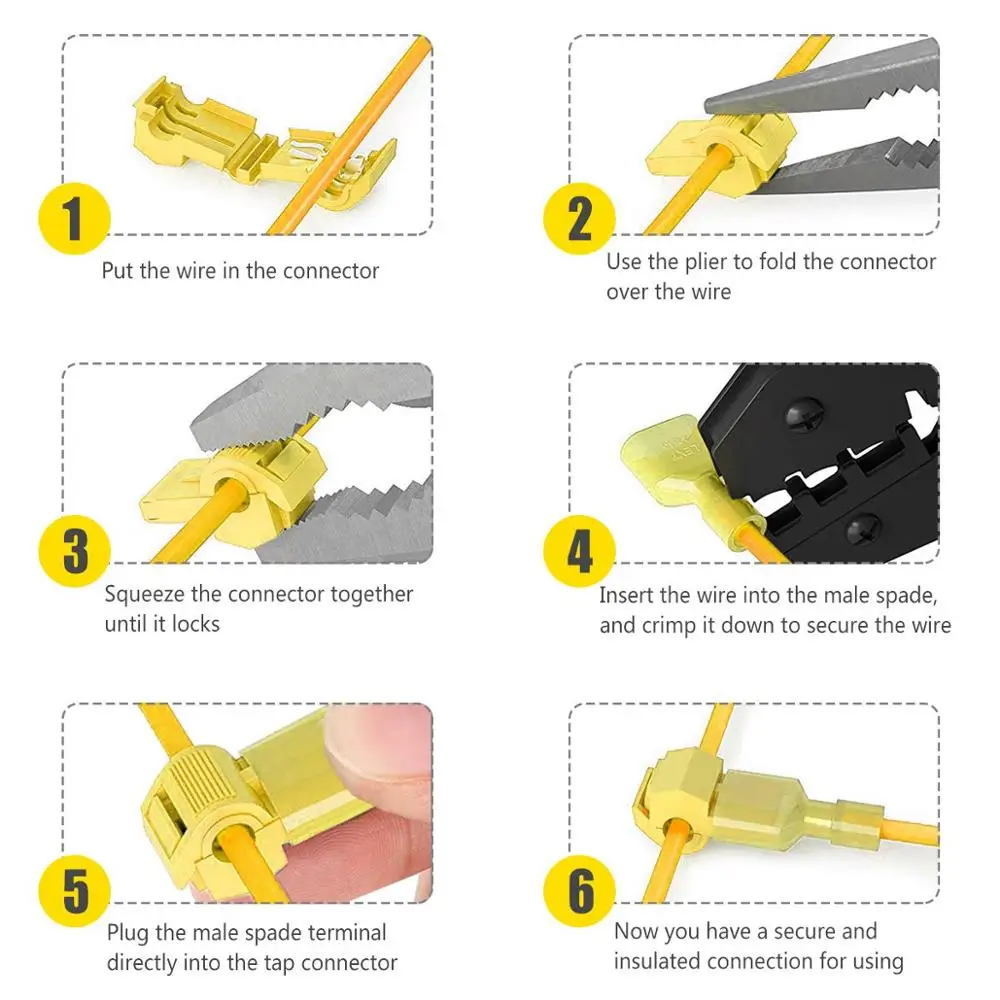 1
Put the wire in the connector

2
Use the plier to fold the connector over the wire

3
Squeeze the connector together until it locks

4
Insert the wire into the male spade, and crimp it down to secure the wire

5
Plug the male spade terminal directly into the tap connector

6
Now you have a secure and insulated connection for using