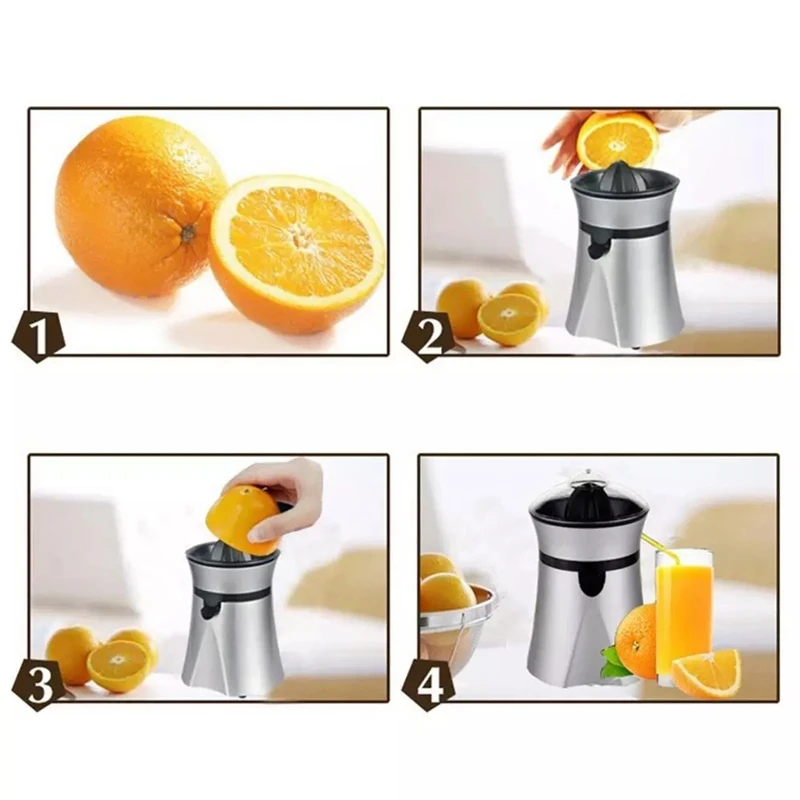 1

2

3

4