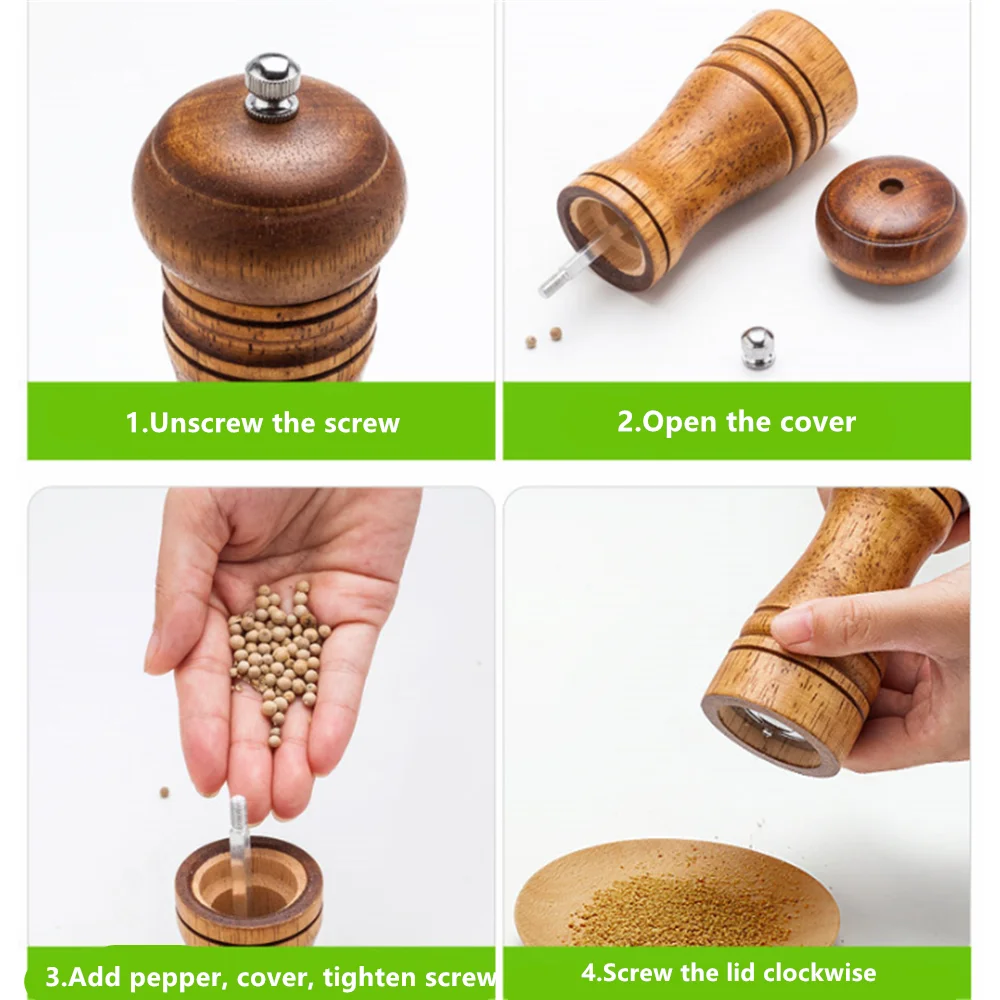 1.Unscrew the screw

2.Open the cover

3.Add pepper, cover, tighten screw

4.Screw the lid clockwise