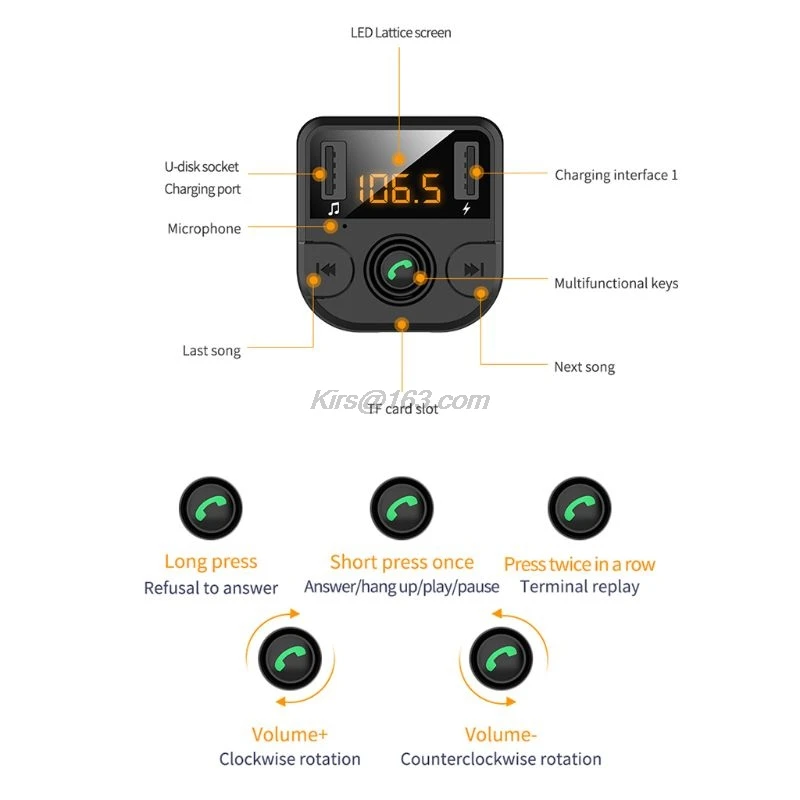 LED Lattice screen

U-disk socket
Charging port

106.5

Charging interface 1

Microphone

Multifunctional keys

Last song

Next song

Kirs@163.com

TF card slot

Long press
Refusal to answer

Short press once
Answer/hang up/play/pause

Press twice in a row
Terminal replay

Volume+
Clockwise rotation

Volume-
Counterclockwise rotation