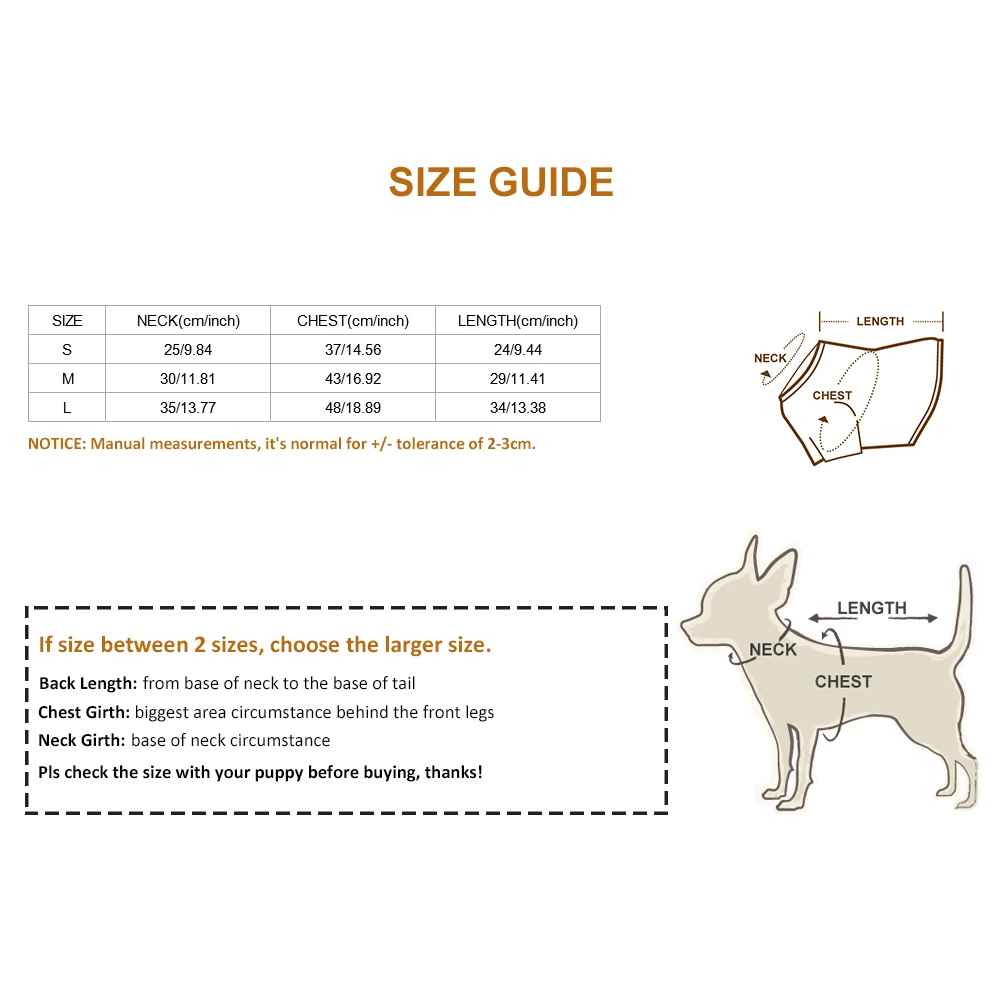 SIZE GUIDE

| SIZE | NECK(cm/inch) | CHEST(cm/inch) | LENGTH(cm/inch) |
|---|---|---|---|
| S | 25/9.84 | 37/14.56 | 24/9.44 |
| M | 30/11.81 | 43/16.92 | 29/11.41 |
| L | 35/13.77 | 48/18.89 | 34/13.38 |

NOTICE: Manual measurements, it's normal for +/- tolerance of 2-3cm.

LENGTH
NECK
CHEST

If size between 2 sizes, choose the larger size.

Back Length: from base of neck to the base of tail
Chest Girth: biggest area circumstance behind the front legs
Neck Girth: base of neck circumstance
Pls check the size with your puppy before buying, thanks!

LENGTH
NECK
CHEST