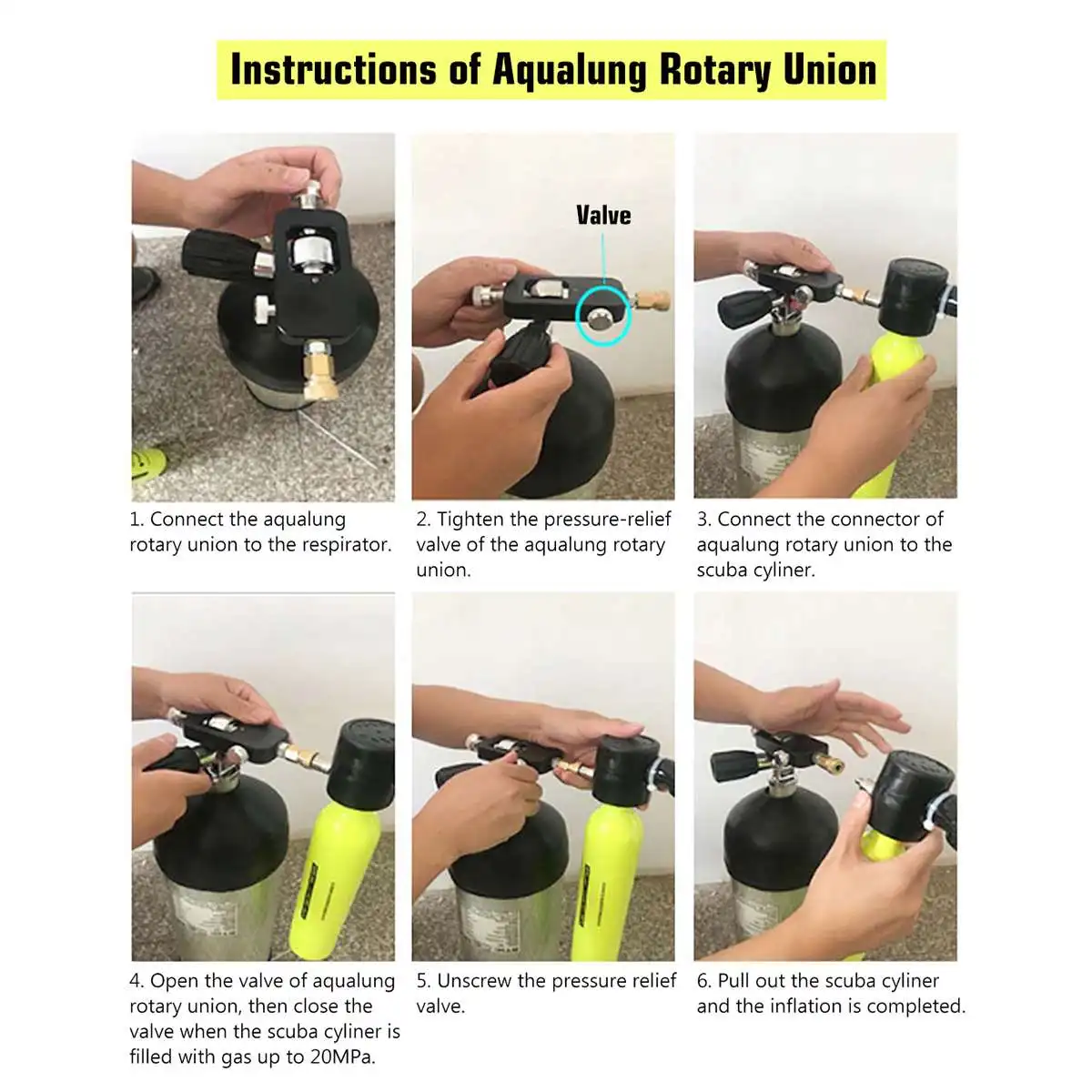 Instructions of Aqualung Rotary Union

Valve

1. Connect the aqualung rotary union to the respirator.

2. Tighten the pressure-relief valve of the aqualung rotary union.

3. Connect the connector of aqualung rotary union to the scuba cyliner.

4. Open the valve of aqualung rotary union, then close the valve when the scuba cyliner is filled with gas up to 20MPa.

5. Unscrew the pressure relief valve.

6. Pull out the scuba cyliner and the inflation is completed.