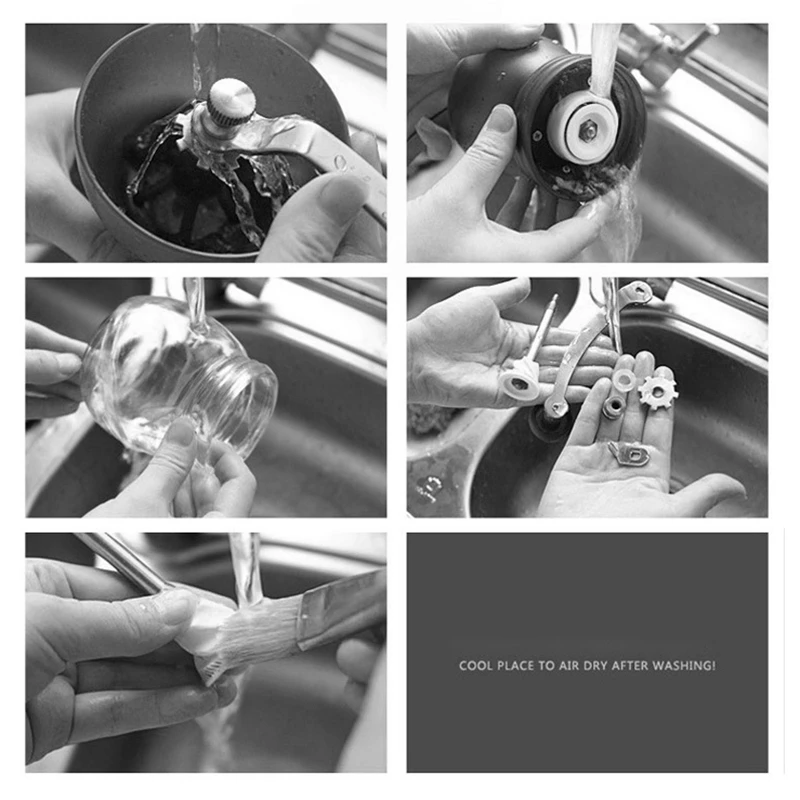 COOL PLACE TO AIR DRY AFTER WASHING!