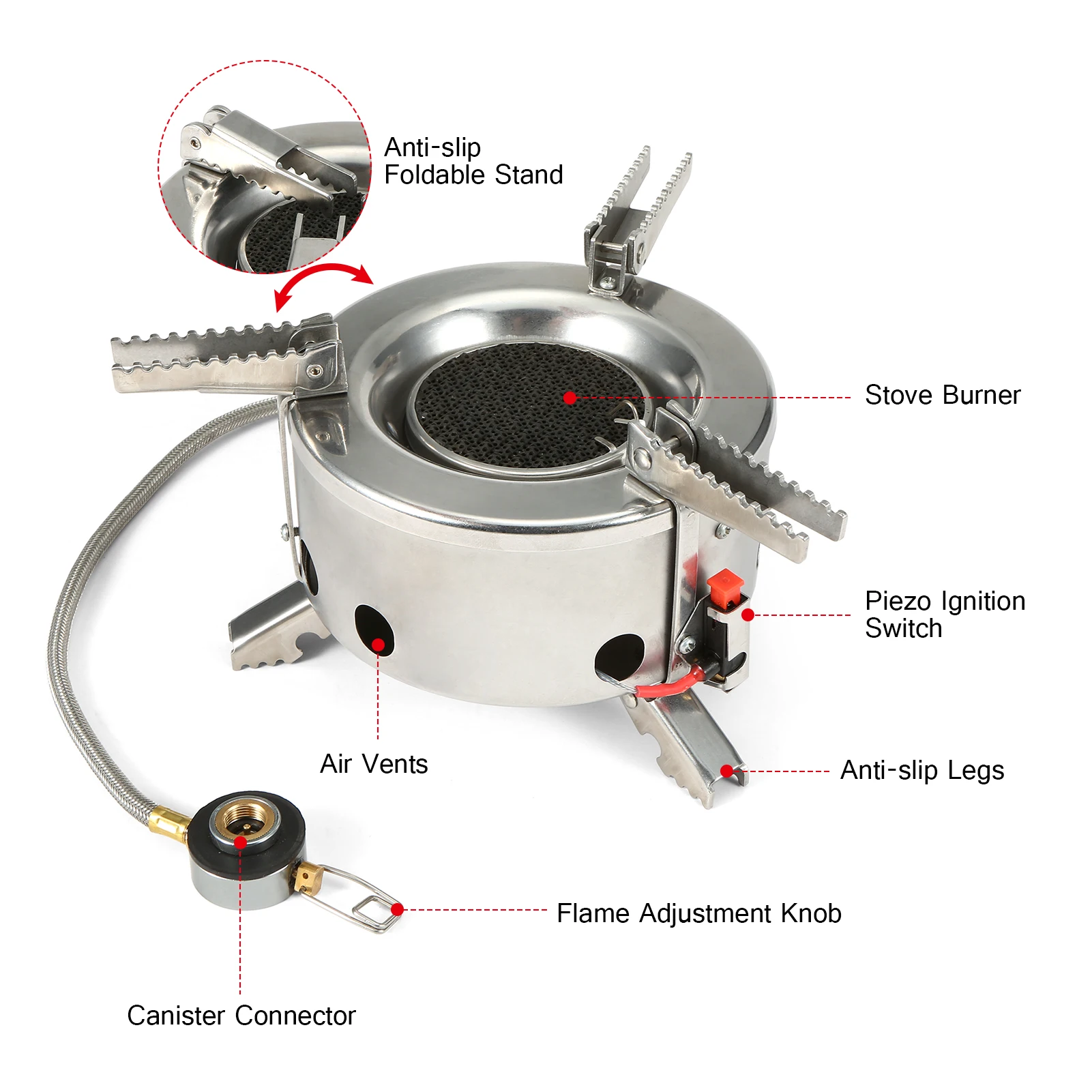 Anti-slip Foldable Stand

Stove Burner

Piezo Ignition Switch

Air Vents

Anti-slip Legs

Flame Adjustment Knob

Canister Connector