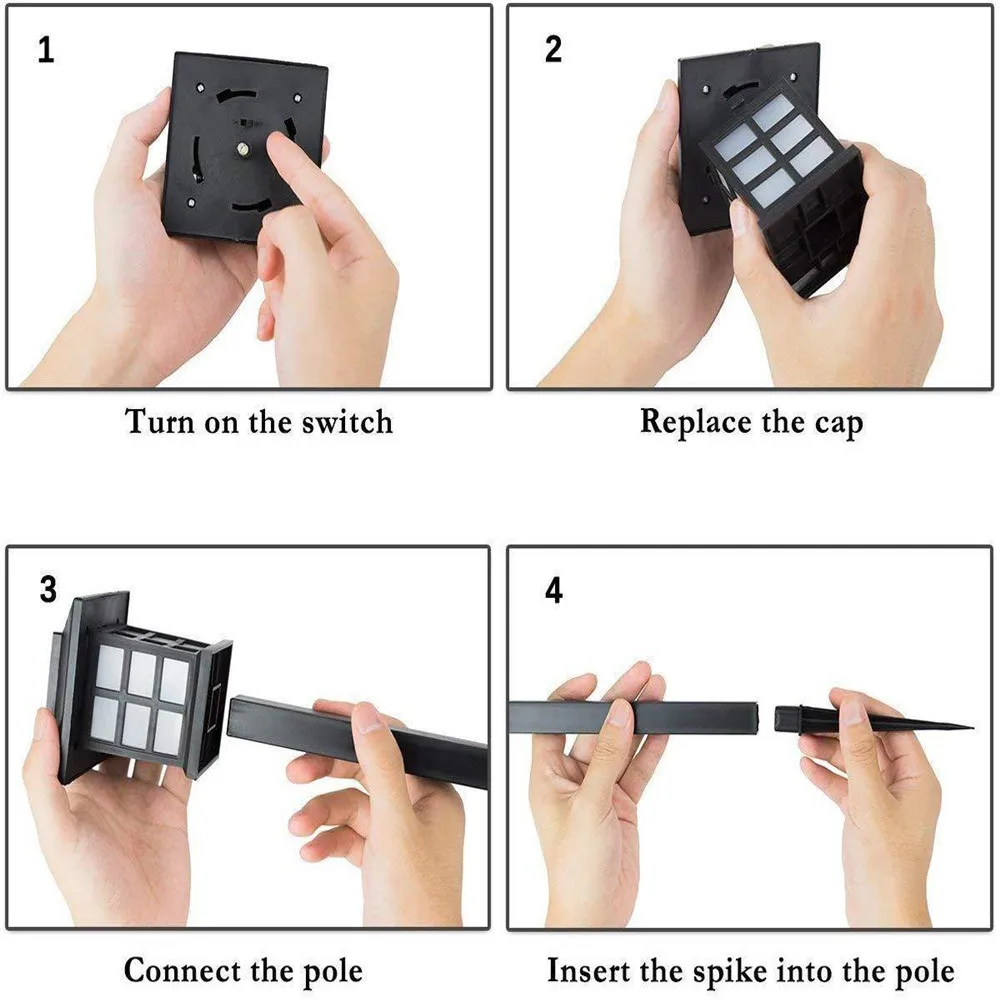 1

Turn on the switch

2

Replace the cap

3

Connect the pole

4

Insert the spike into the pole