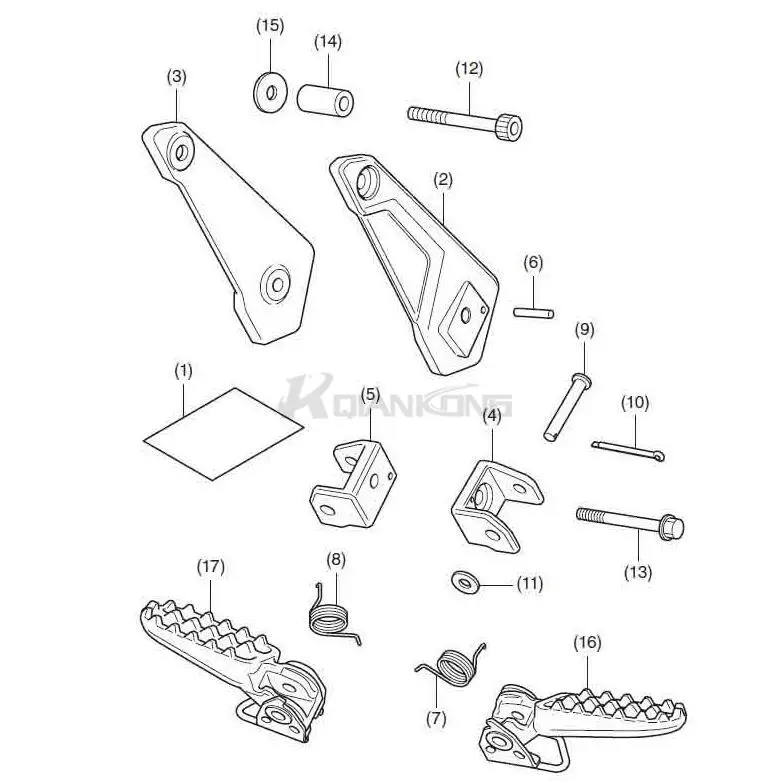 (15)
(14)
(3)
(12)
(2)
(6)
(9)
(1)
KQIANKONG
(5)
(4)
(10)
(13)
(17)
(8)
(11)
(16)
(7)