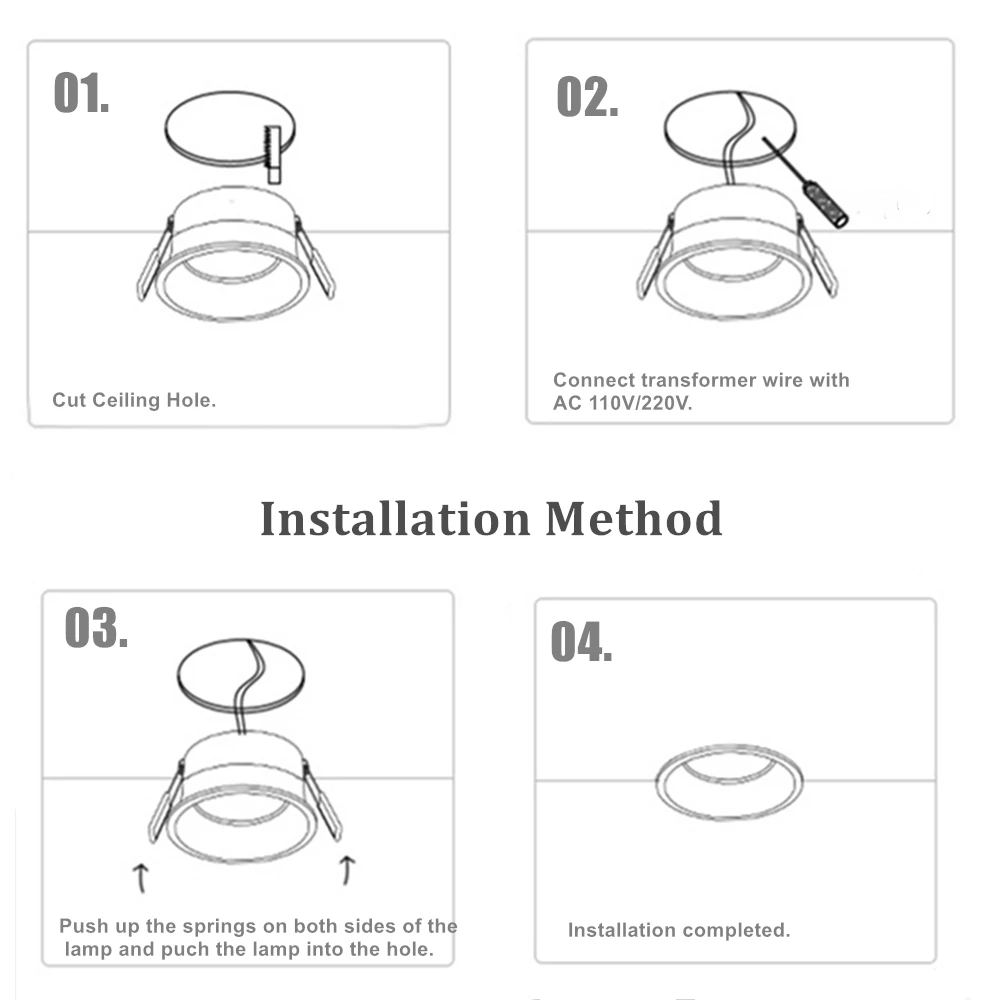 01.

Cut Ceiling Hole.

02.

Connect transformer wire with AC 110V/220V.

Installation Method

03.

Push up the springs on both sides of the lamp and puch the lamp into the hole.

04.

Installation completed.