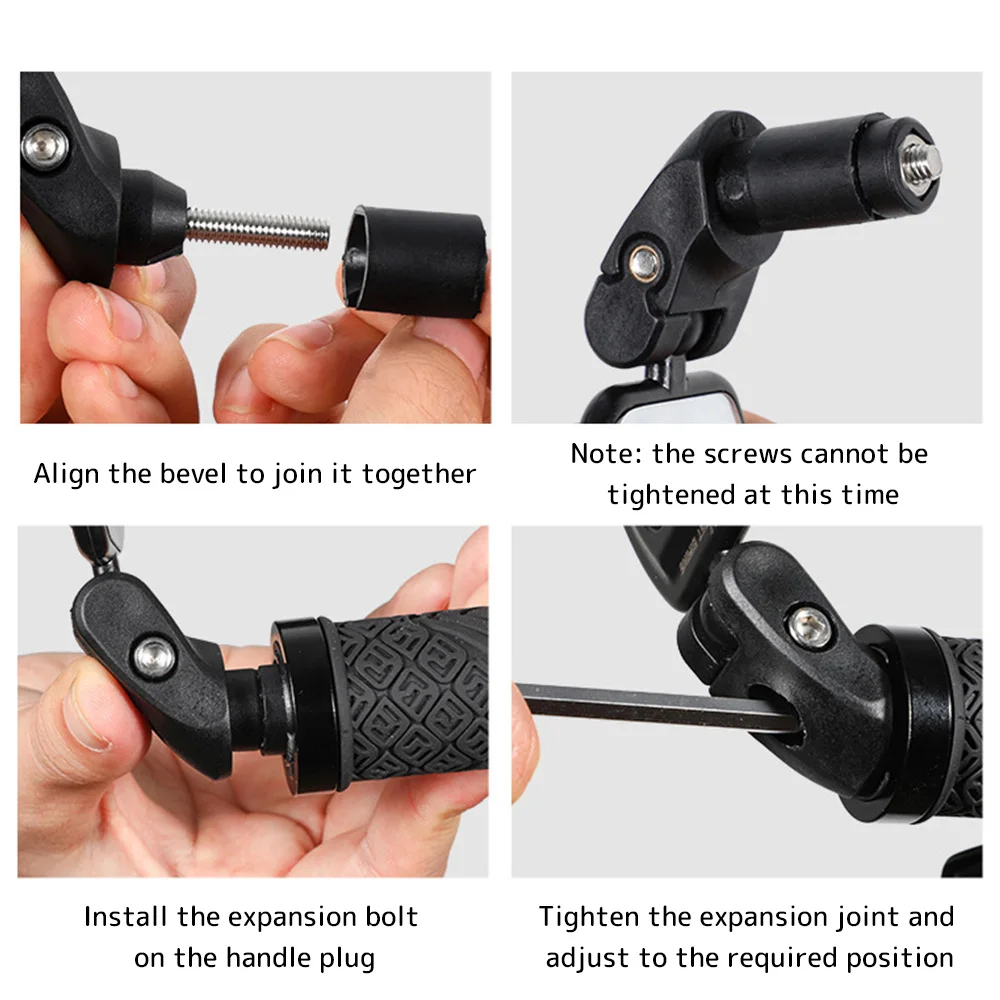 Align the bevel to join it together

Note: the screws cannot be tightened at this time

Install the expansion bolt on the handle plug

Tighten the expansion joint and adjust to the required position