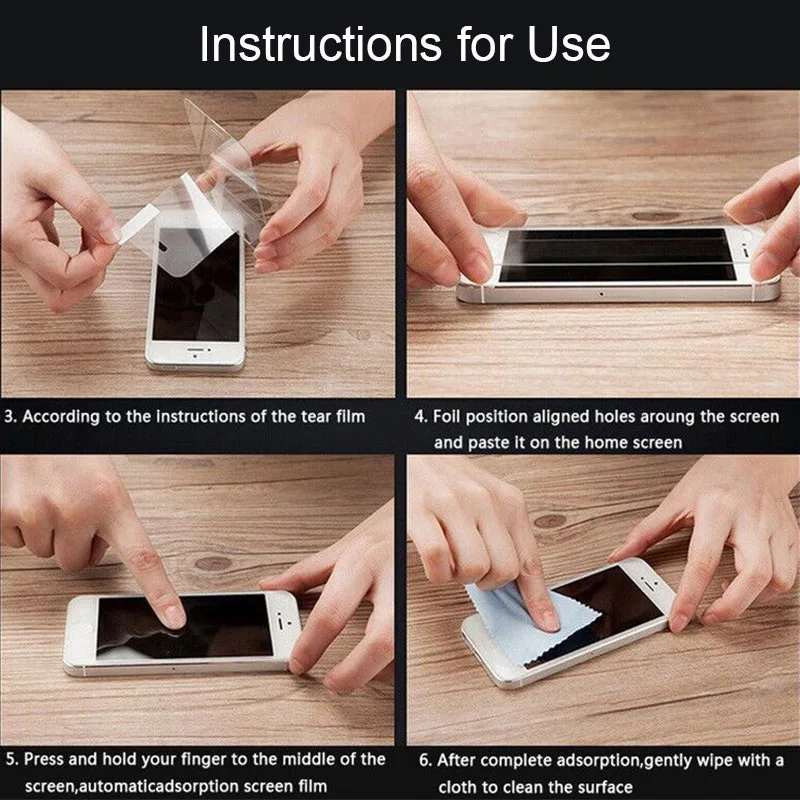 Instructions for Use

3. According to the instructions of the tear film

4. Foil position aligned holes aroung the screen and paste it on the home screen

5. Press and hold your finger to the middle of the screen,automaticadsorption screen film

6. After complete adsorption,gently wipe with a cloth to clean the surface