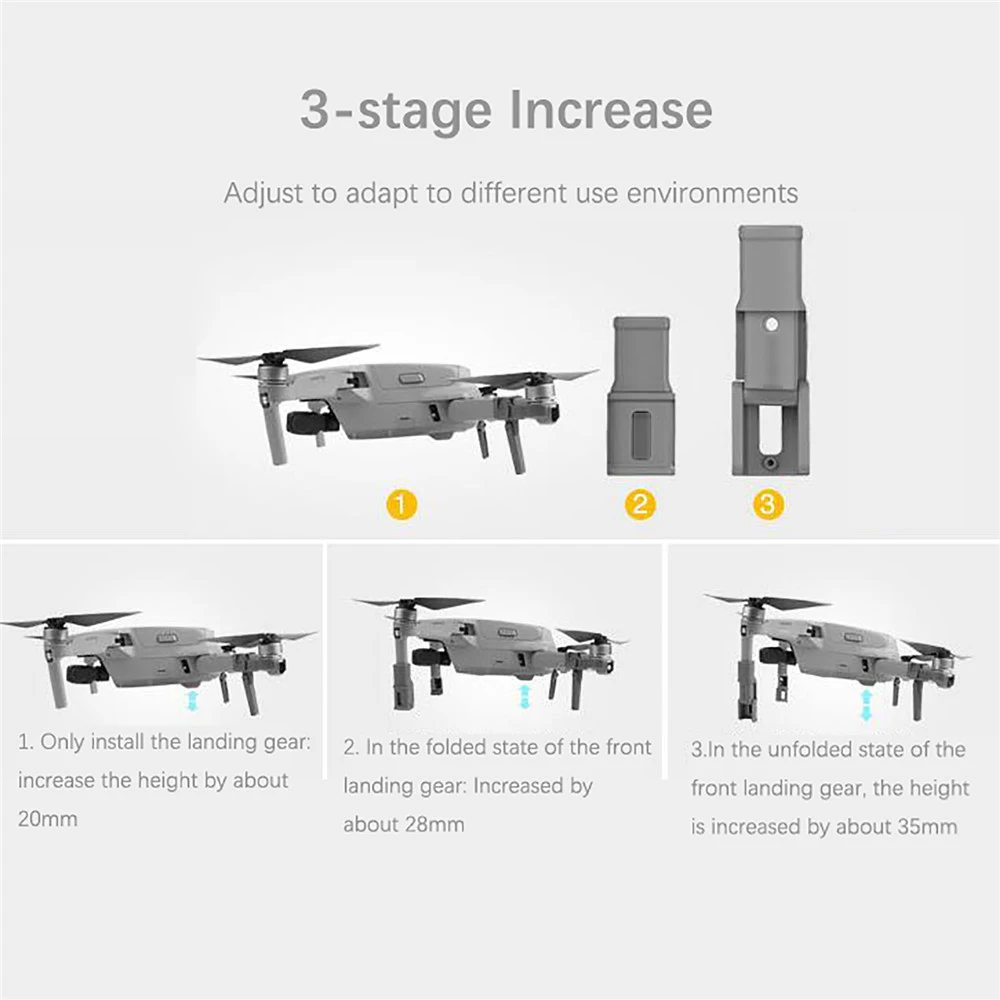 3-stage Increase

Adjust to adapt to different use environments

1

2

3

1. Only install the landing gear: increase the height by about 20mm

2. In the folded state of the front landing gear: Increased by about 28mm

3.In the unfolded state of the front landing gear, the height is increased by about 35mm