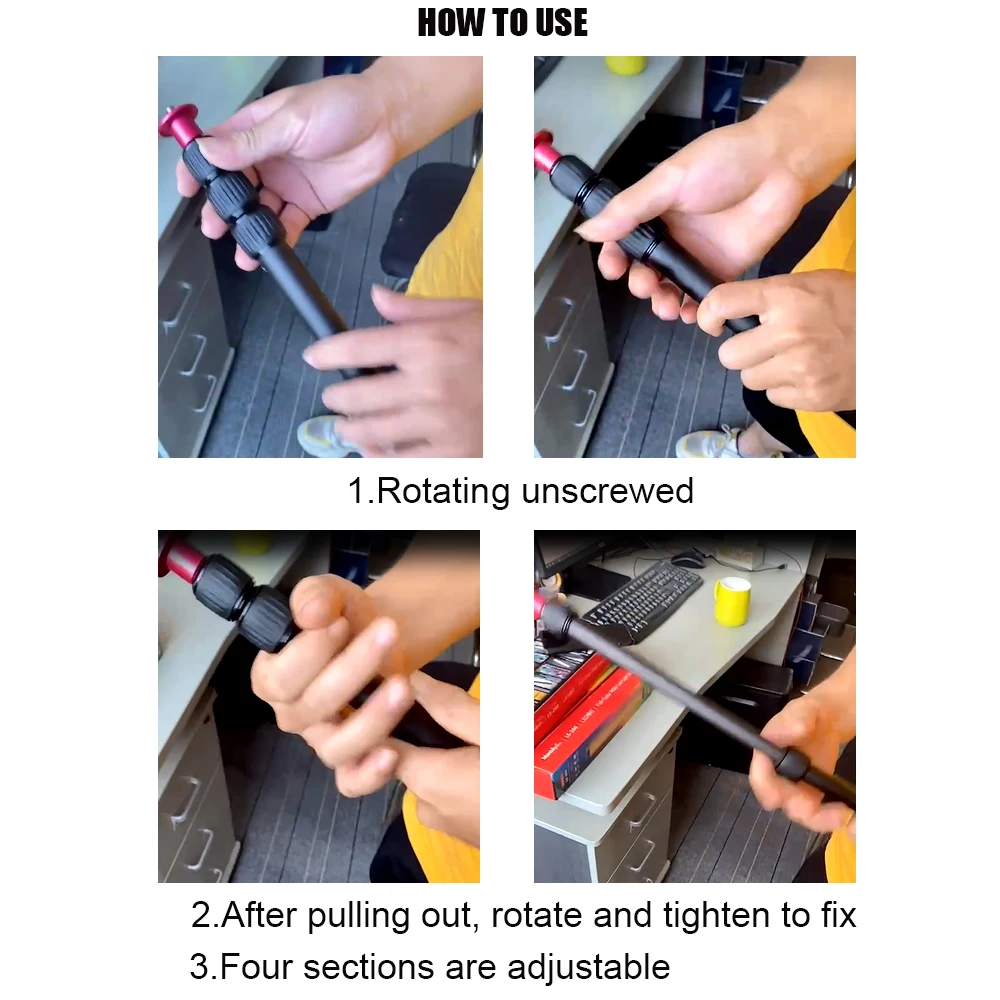 HOW TO USE

1.Rotating unscrewed

2.After pulling out, rotate and tighten to fix

3.Four sections are adjustable