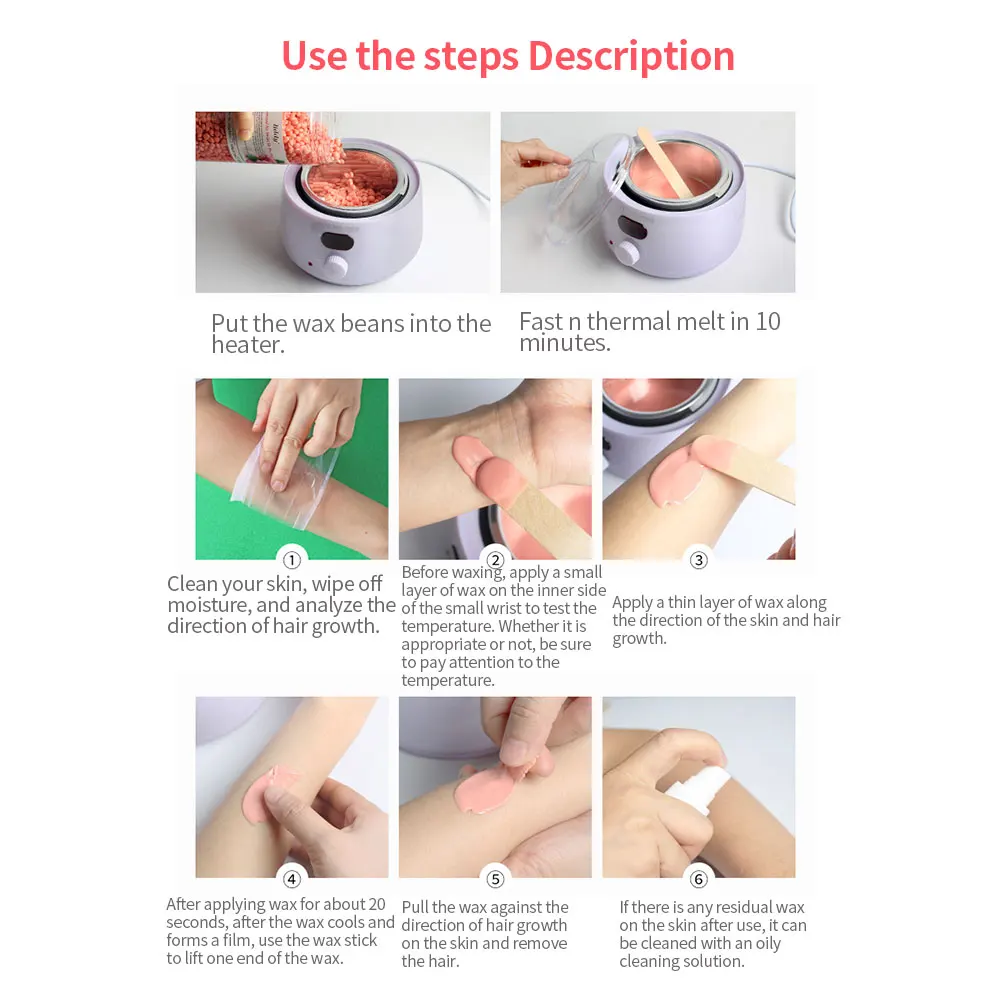 Use the steps Description

Put the wax beans into the heater.

Fast n thermal melt in 10 minutes.

①
Clean your skin, wipe off moisture, and analyze the direction of hair growth.

②
Before waxing, apply a small layer of wax on the inner side of the small wrist to test the temperature. Whether it is appropriate or not, be sure to pay attention to the temperature.

③
Apply a thin layer of wax along the direction of the skin and hair growth.

④
After applying wax for about 20 seconds, after the wax cools and forms a film, use the wax stick to lift one end of the wax.

⑤
Pull the wax against the direction of hair growth on the skin and remove the hair.

⑥
If there is any residual wax on the skin after use, it can be cleaned with an oily cleaning solution.