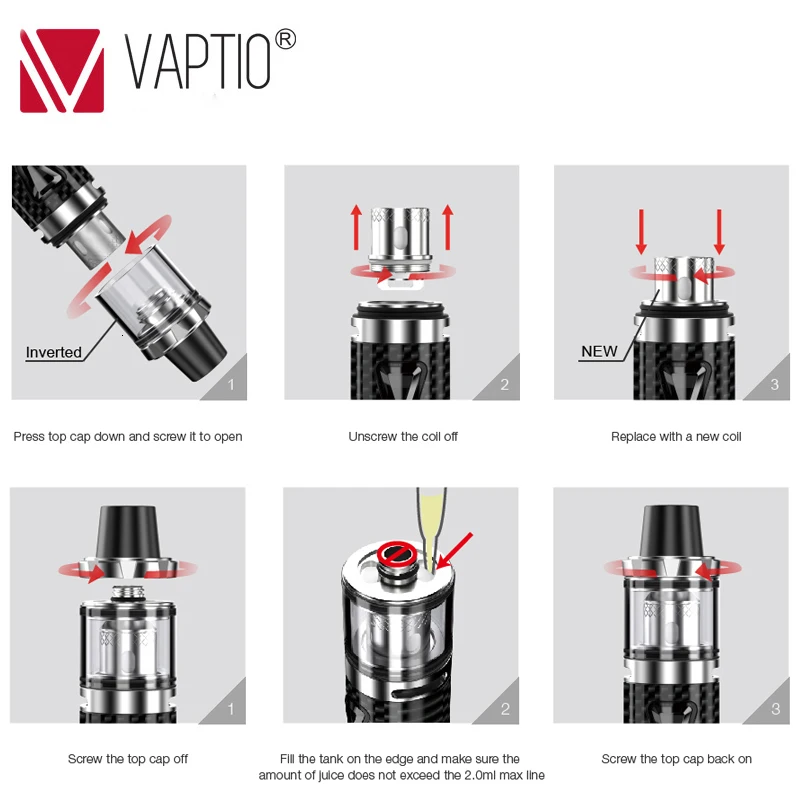 VAPTIO®

Inverted

1

Press top cap down and screw it to open

2

Unscrew the coil off

NEW

3

Replace with a new coil

1

Screw the top cap off

2

Fill the tank on the edge and make sure the amount of juice does not exceed the 2.0ml max line

3

Screw the top cap back on