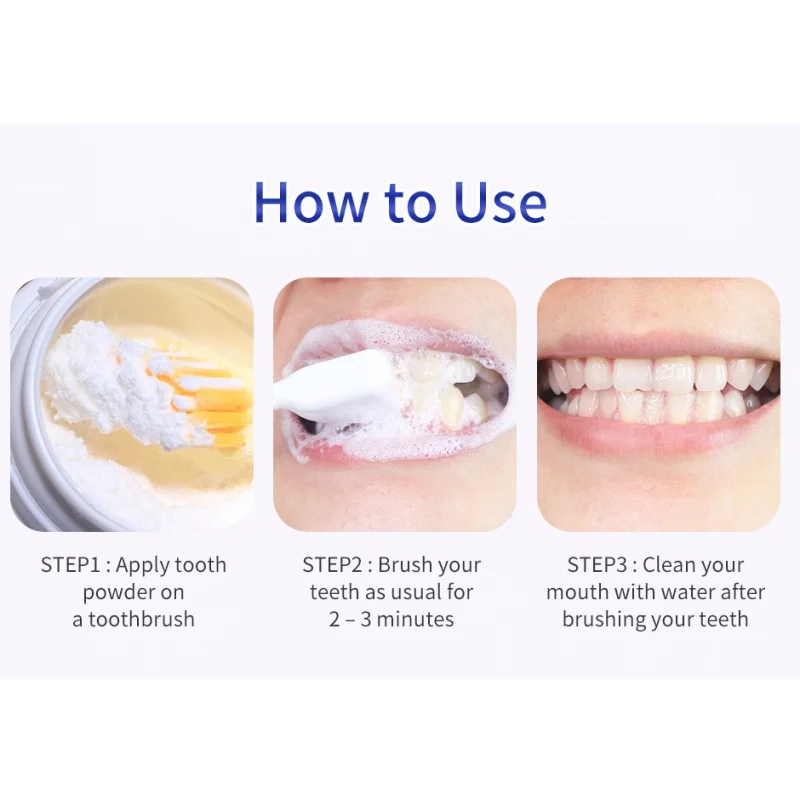 How to Use

STEP1 : Apply tooth powder on a toothbrush

STEP2 : Brush your teeth as usual for 2 – 3 minutes

STEP3 : Clean your mouth with water after brushing your teeth