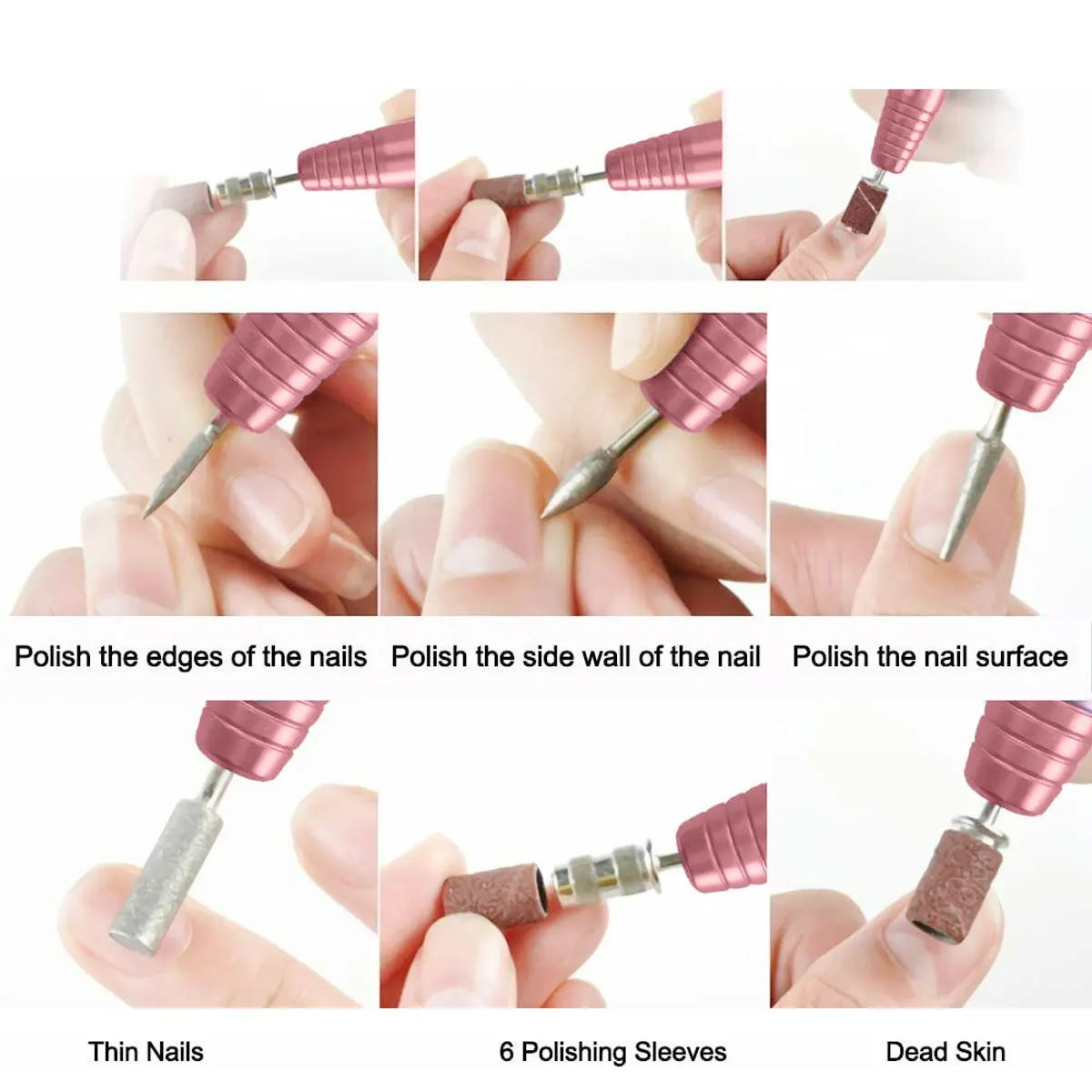 Polish the edges of the nails

Polish the side wall of the nail

Polish the nail surface

Thin Nails

6 Polishing Sleeves

Dead Skin