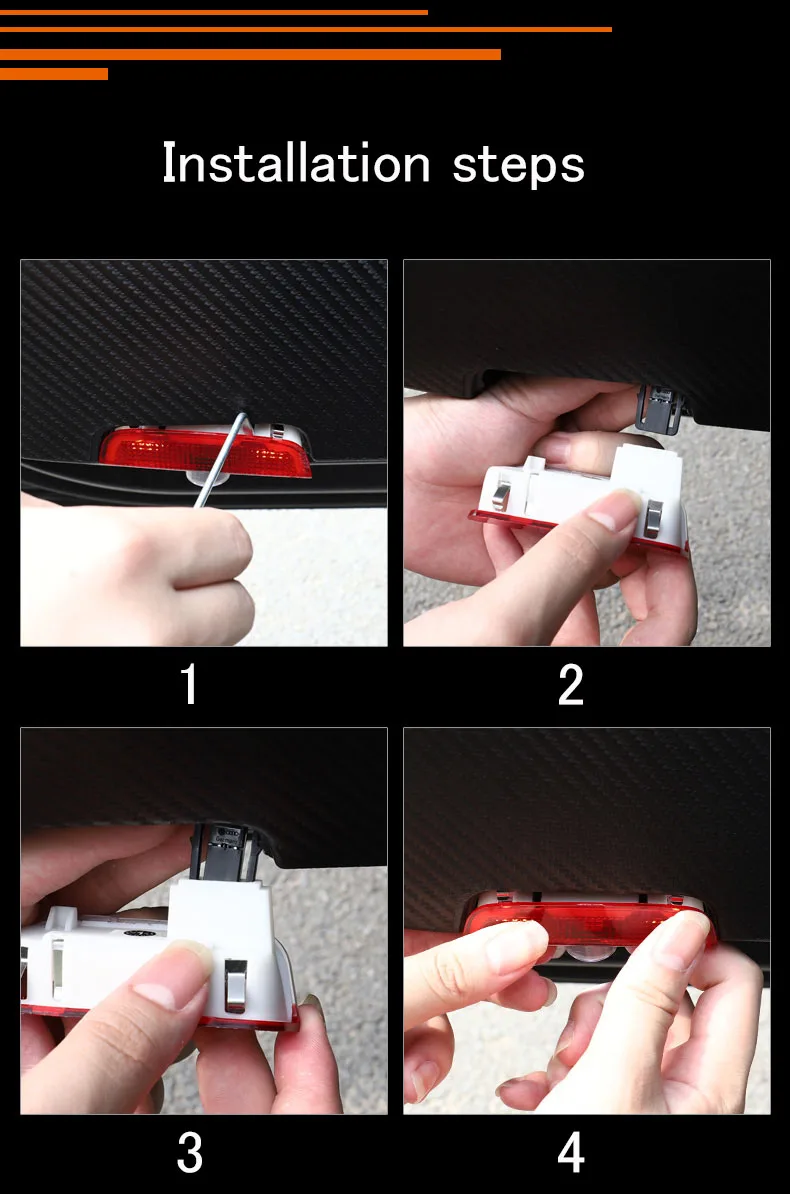 Installation steps

1

2

3

4