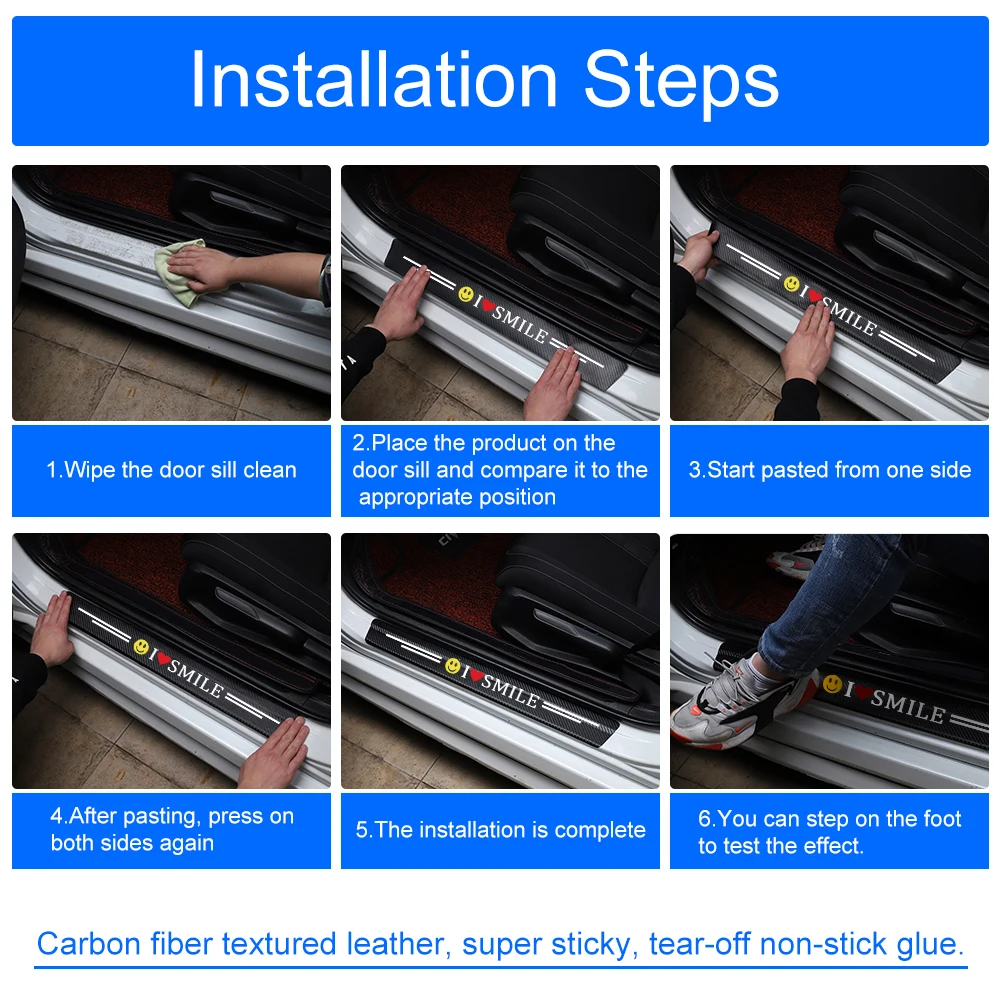 Installation Steps

I SMILE

I SMILE

1.Wipe the door sill clean

2.Place the product on the door sill and compare it to the appropriate position

3.Start pasted from one side

I SMILE

I SMILE

I SMILE

4.After pasting, press on both sides again

5.The installation is complete

6.You can step on the foot to test the effect.

Carbon fiber textured leather, super sticky, tear-off non-stick glue.